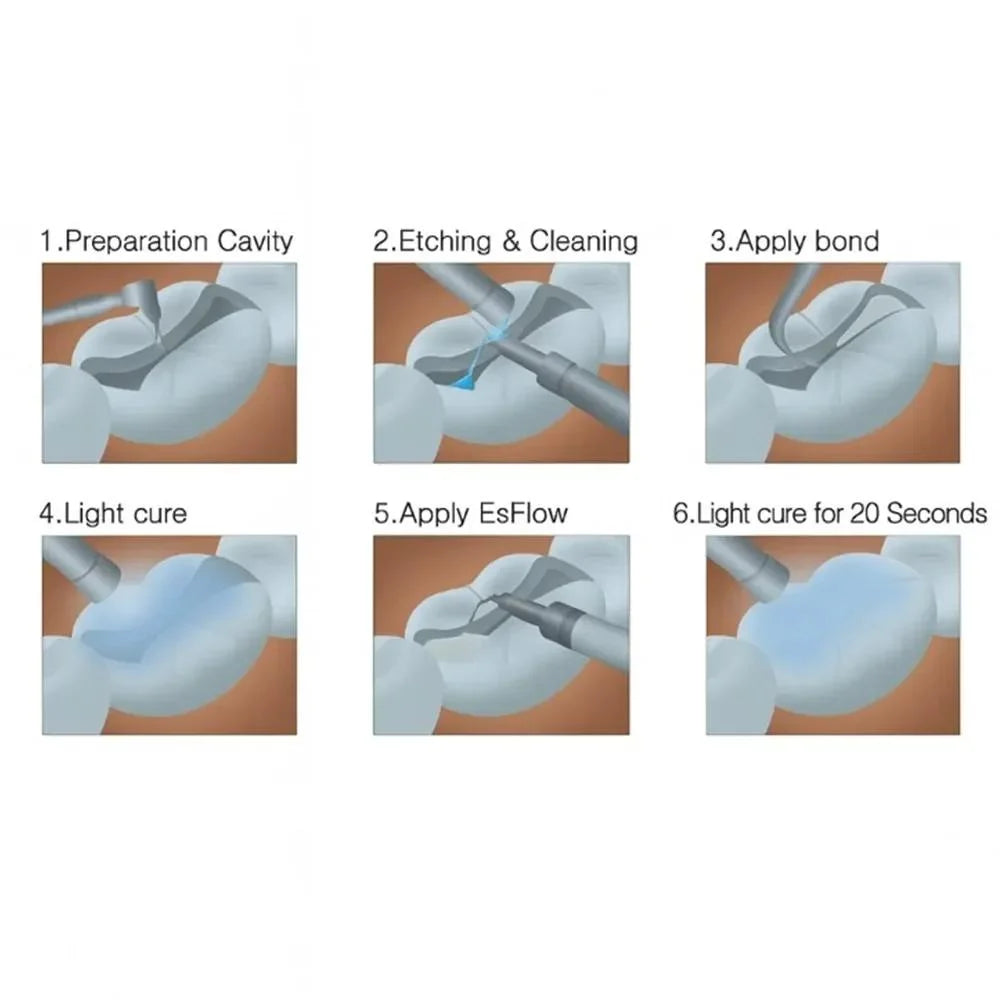 1.Preparation Cavity

2.Etching & Cleaning

3.Apply bond

4.Light cure

5.Apply EsFlow

6.Light cure for 20 Seconds