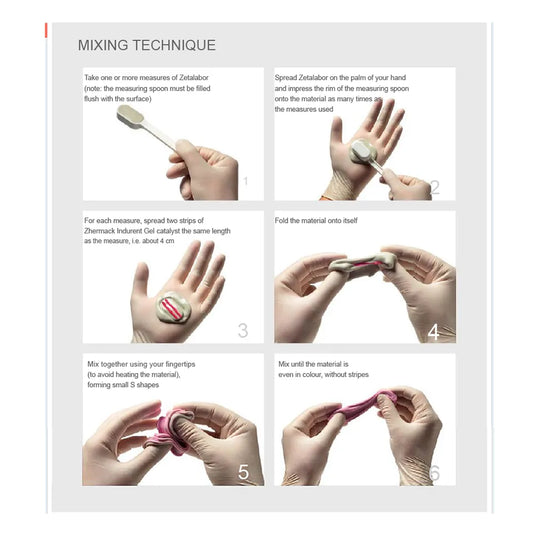 MIXING TECHNIQUE

Take one or more measures of Zetalabor (note: the measuring spoon must be filled flush with the surface)

1

Spread Zetalabor on the palm of your hand and impress the rim of the measuring spoon onto the material as many times as the measures used

2

For each measure, spread two strips of Zhermack Indurent Gel catalyst the same length as the measure, i.e. about 4 cm

3

Fold the material onto itself

4

Mix together using your fingertips (to avoid heating the material), forming small S shapes

5

Mix until the material is even in colour, without stripes

6