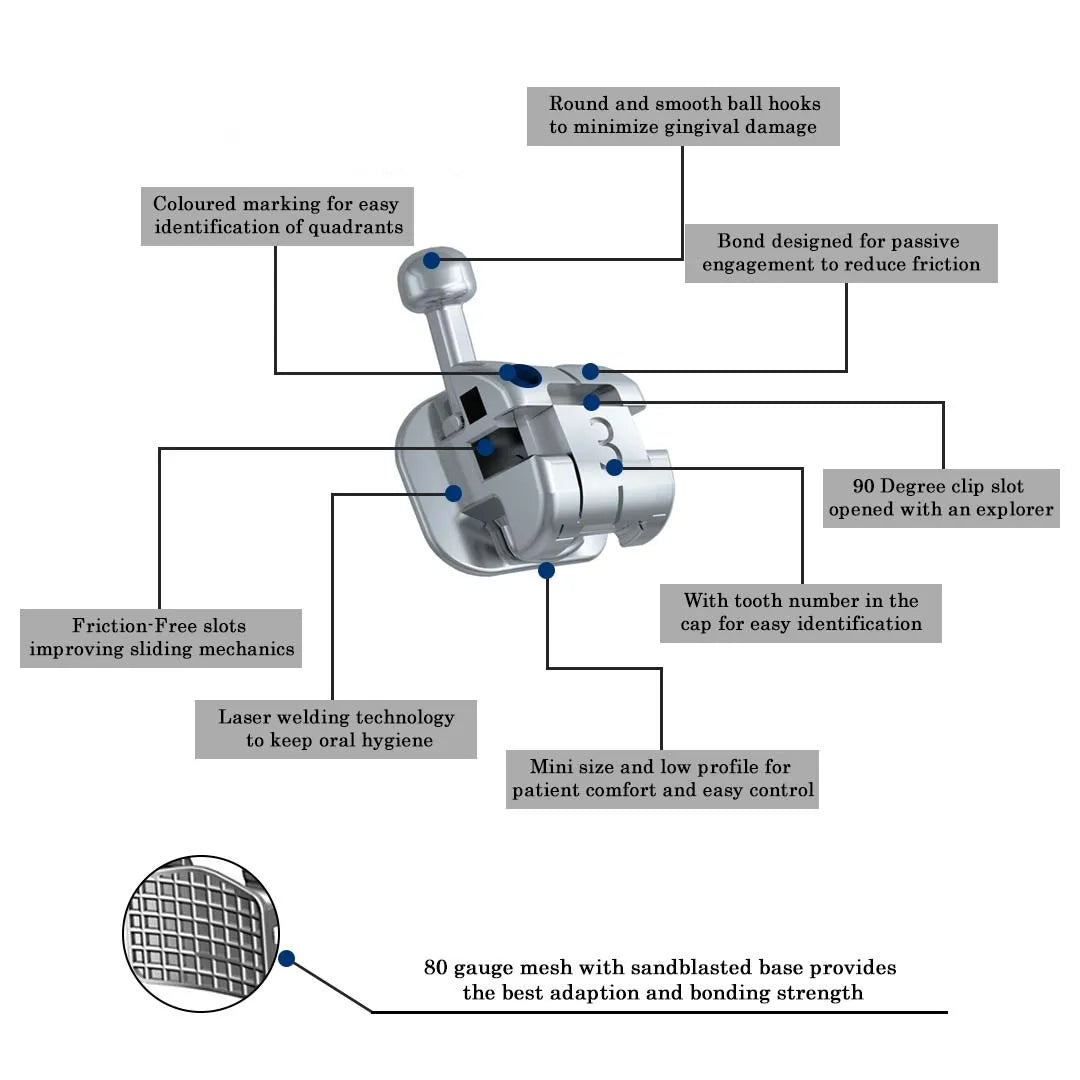 Round and smooth ball hooks to minimize gingival damage

Coloured marking for easy identification of quadrants

Bond designed for passive engagement to reduce friction

3

90 Degree clip slot opened with an explorer

With tooth number in the cap for easy identification

Friction-Free slots improving sliding mechanics

Laser welding technology to keep oral hygiene

Mini size and low profile for patient comfort and easy control

80 gauge mesh with sandblasted base provides the best adaption and bonding strength