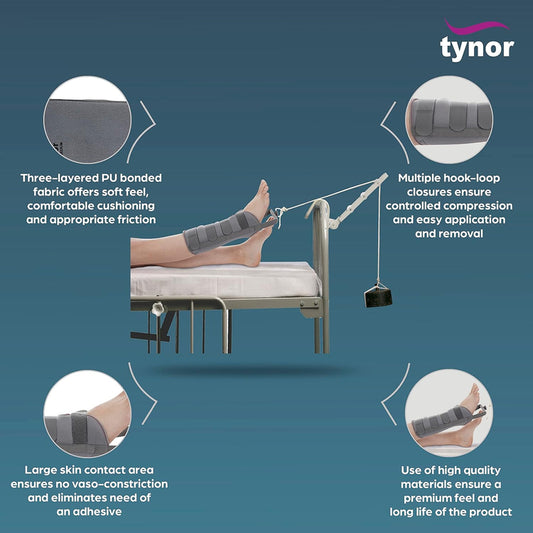 tynor

Three-layered PU bonded fabric offers soft feel, comfortable cushioning and appropriate friction

Multiple hook-loop closures ensure controlled compression and easy application and removal

Large skin contact area ensures no vaso-constriction and eliminates need of an adhesive

Use of high quality materials ensure a premium feel and long life of the product