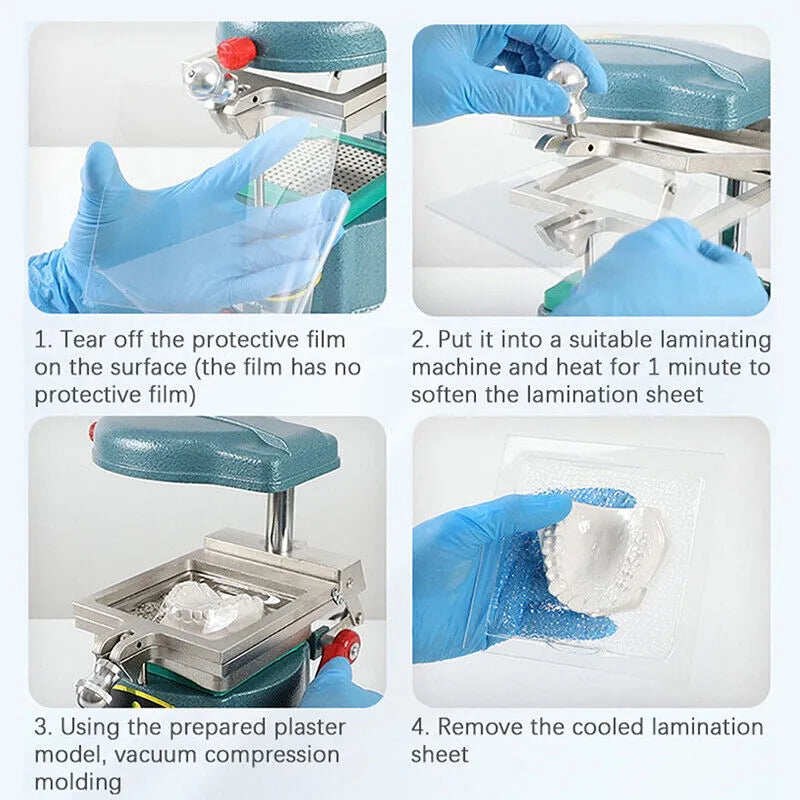 1. Tear off the protective film on the surface (the film has no protective film)

2. Put it into a suitable laminating machine and heat for 1 minute to soften the lamination sheet

3. Using the prepared plaster model, vacuum compression molding

4. Remove the cooled lamination sheet