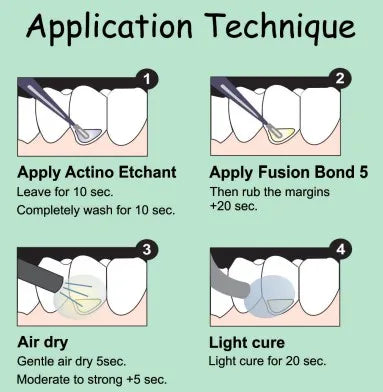 Application Technique

1

Apply Actino Etchant
Leave for 10 sec.
Completely wash for 10 sec.

2

Apply Fusion Bond 5
Then rub the margins +20 sec.

3

Air dry
Gentle air dry 5sec.
Moderate to strong +5 sec.

4

Light cure
Light cure for 20 sec.