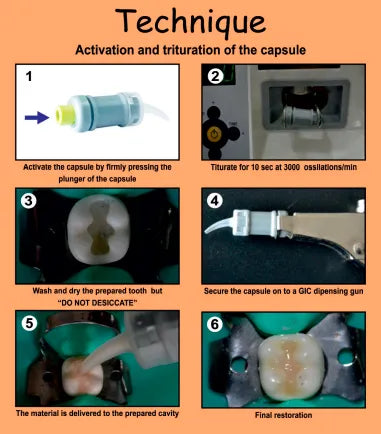 Technique

Activation and trituration of the capsule

1

Activate the capsule by firmly pressing the plunger of the capsule

2

Titurate for 10 sec at 3000 ossilations/min

3

Wash and dry the prepared tooth but "DO NOT DESICCATE"

4

Secure the capsule on to a GIC dipensing gun

5

The material is delivered to the prepared cavity

6

Final restoration