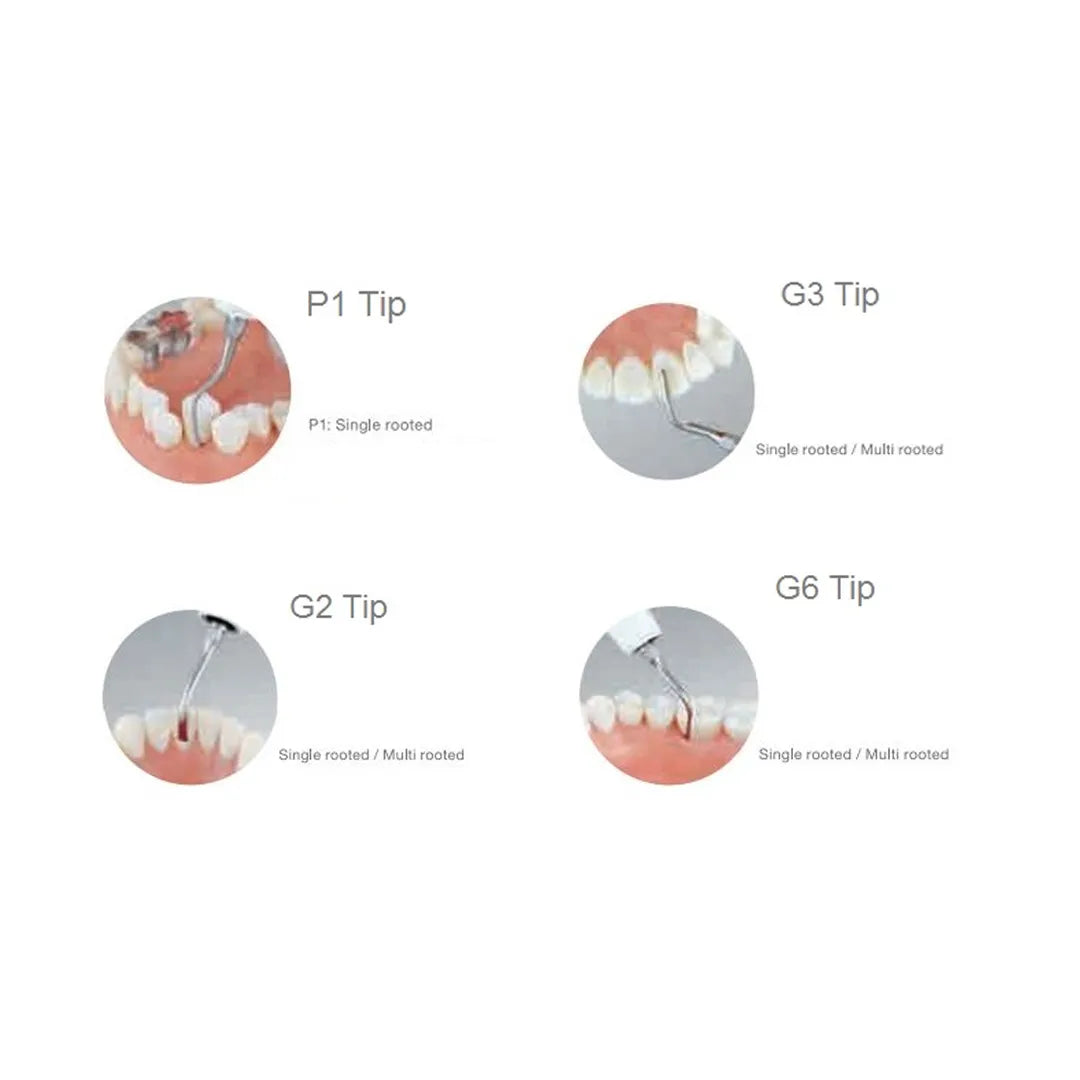 P1 Tip

P1: Single rooted

G3 Tip

Single rooted / Multi rooted

G2 Tip

Single rooted / Multi rooted

G6 Tip

Single rooted / Multi rooted