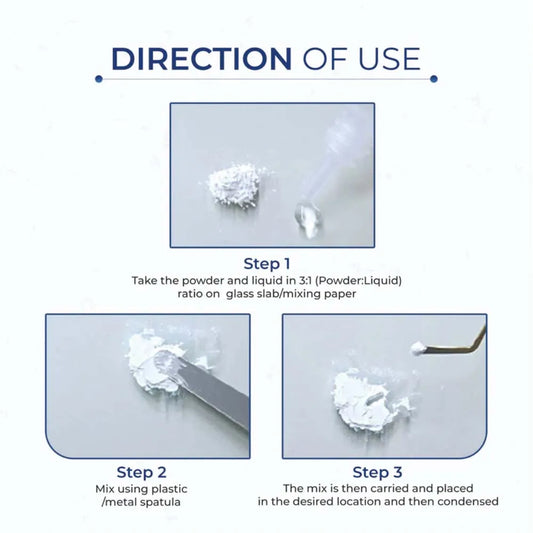 DIRECTION OF USE

Step 1
Take the powder and liquid in 3:1 (Powder:Liquid) ratio on glass slab/mixing paper

Step 2
Mix using plastic /metal spatula

Step 3
The mix is then carried and placed in the desired location and then condensed