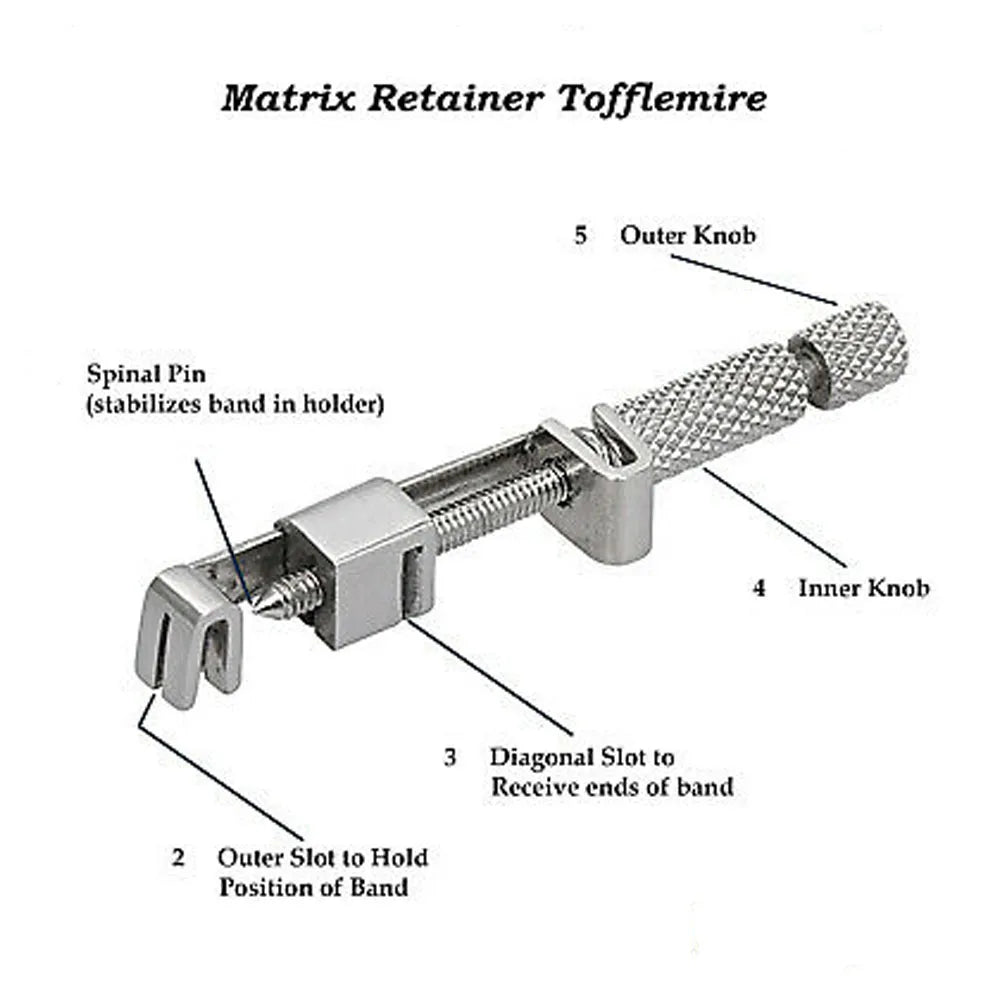 Matrix Retainer Tofflemire

5 Outer Knob

Spinal Pin
(stabilizes band in holder)

4 Inner Knob

3 Diagonal Slot to
Receive ends of band

2 Outer Slot to Hold
Position of Band