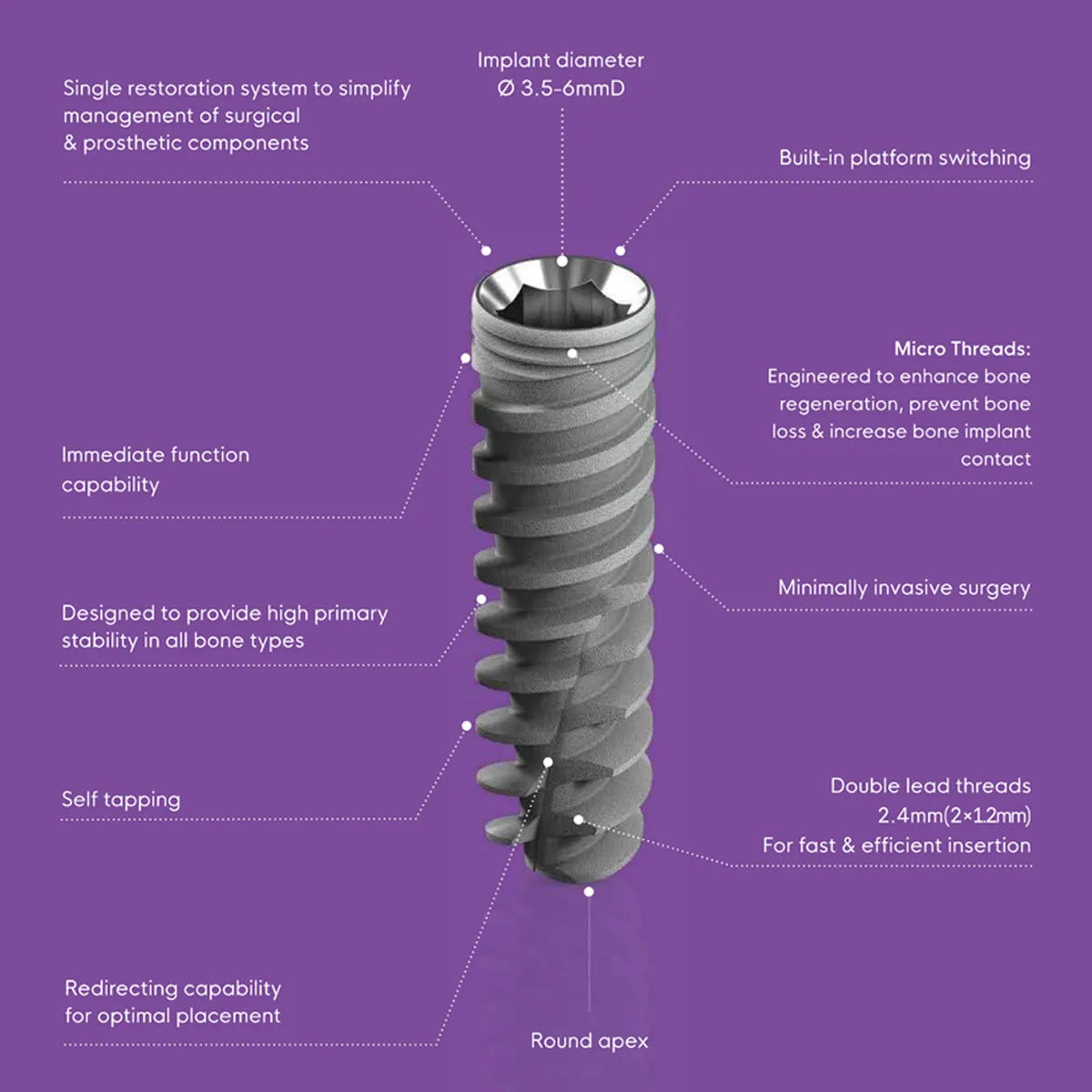 Implant diameter
Ø 3.5-6mmD

Single restoration system to simplify management of surgical & prosthetic components

Built-in platform switching

Micro Threads:
Engineered to enhance bone regeneration, prevent bone loss & increase bone implant contact

Immediate function capability

Minimally invasive surgery

Designed to provide high primary stability in all bone types

Self tapping

Double lead threads
2.4mm(2×1.2mm)
For fast & efficient insertion

Redirecting capability for optimal placement

Round apex