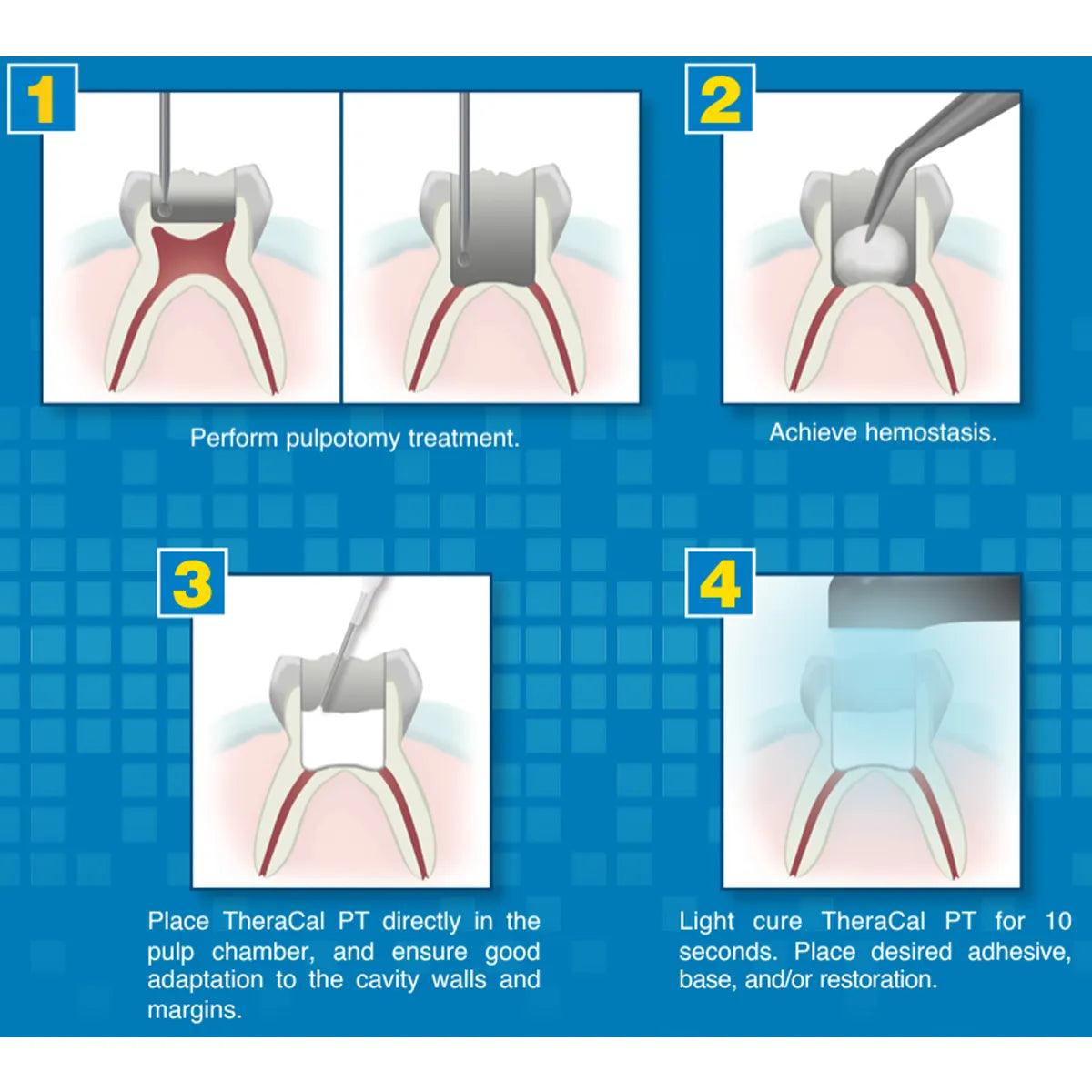 1

Perform pulpotomy treatment.

2

Achieve hemostasis.

3

Place TheraCal PT directly in the pulp chamber, and ensure good adaptation to the cavity walls and margins.

4

Light cure TheraCal PT for 10 seconds. Place desired adhesive, base, and/or restoration.