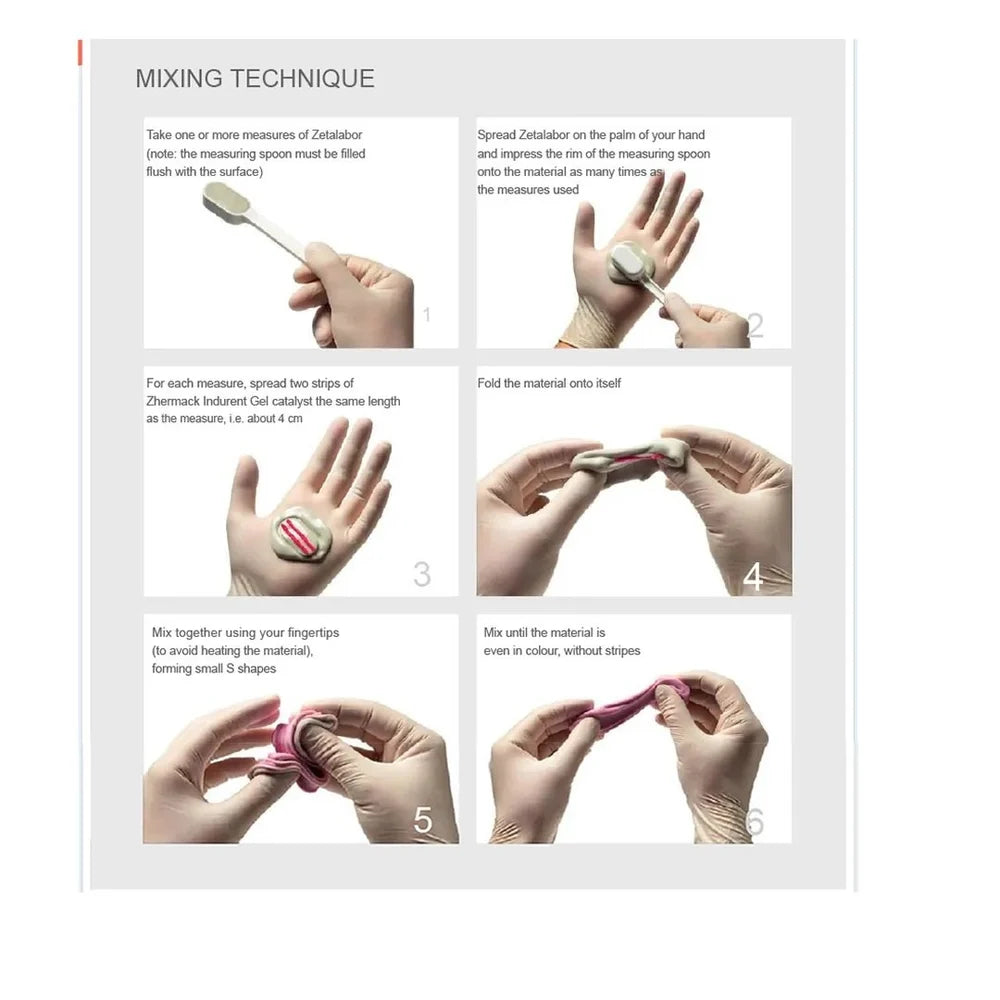 MIXING TECHNIQUE

Take one or more measures of Zetalabor (note: the measuring spoon must be filled flush with the surface)

1

Spread Zetalabor on the palm of your hand and impress the rim of the measuring spoon onto the material as many times as the measures used

2

For each measure, spread two strips of Zhermack Indurent Gel catalyst the same length as the measure, i.e. about 4 cm

3

Fold the material onto itself

4

Mix together using your fingertips (to avoid heating the material), forming small S shapes

5

Mix until the material is even in colour, without stripes

6