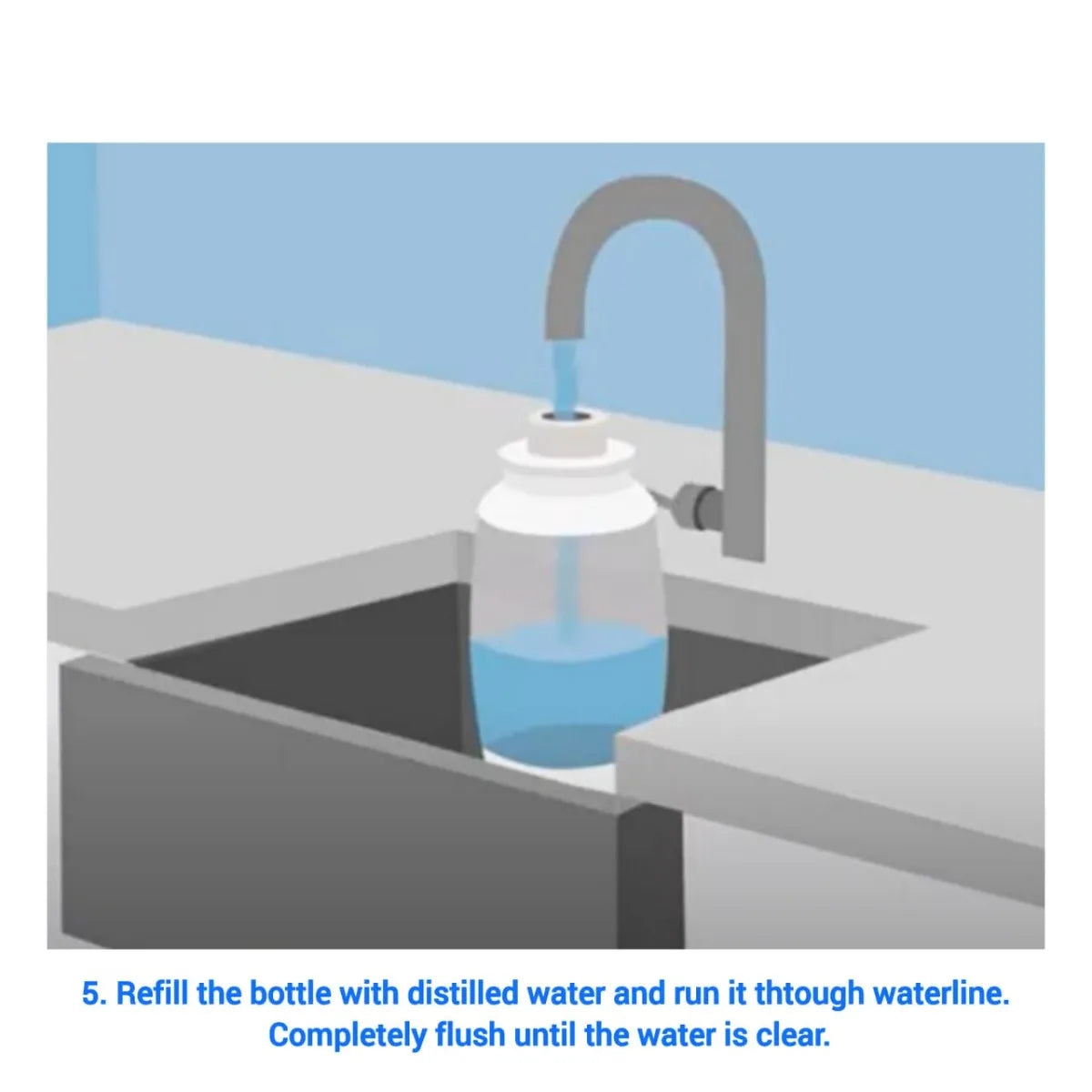 5. Refill the bottle with distilled water and run it thtough waterline. Completely flush until the water is clear.