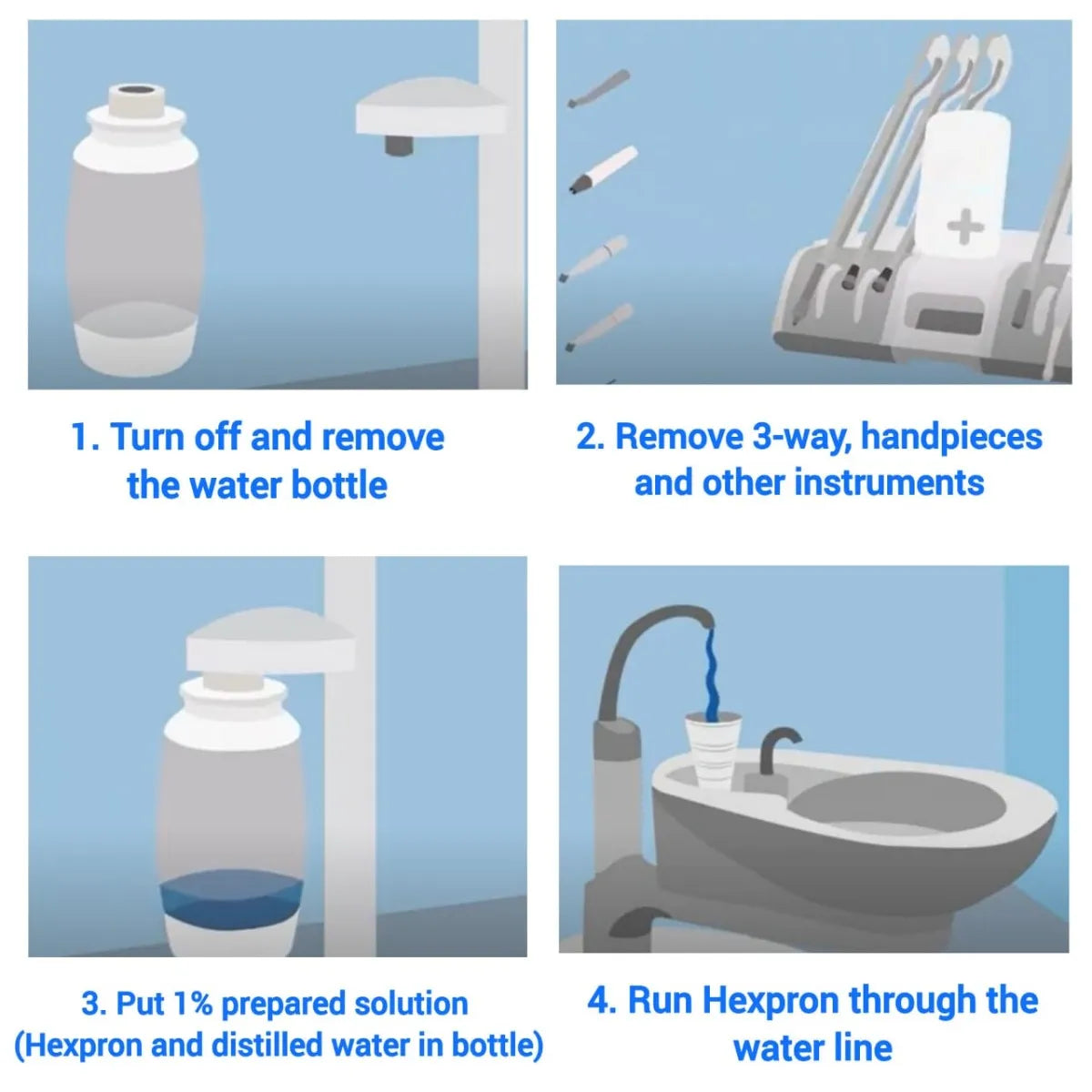 1. Turn off and remove the water bottle

2. Remove 3-way, handpieces and other instruments

3. Put 1% prepared solution (Hexpron and distilled water in bottle)

4. Run Hexpron through the water line