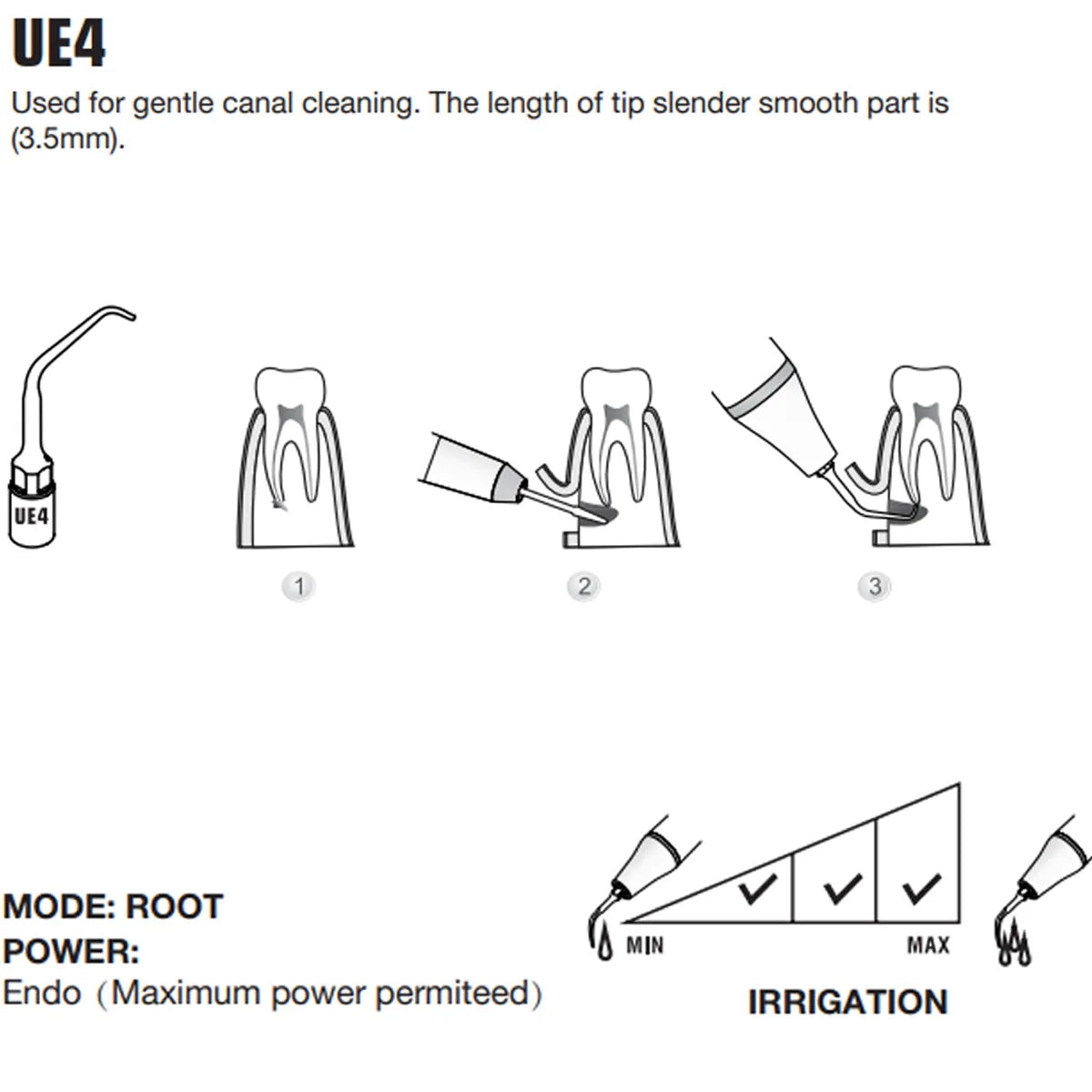 UE4

Used for gentle canal cleaning. The length of tip slender smooth part is (3.5mm).

UE4

1

2

3

MODE: ROOT

POWER:

Endo（Maximum power permiteed）

MIN

MAX

IRRIGATION