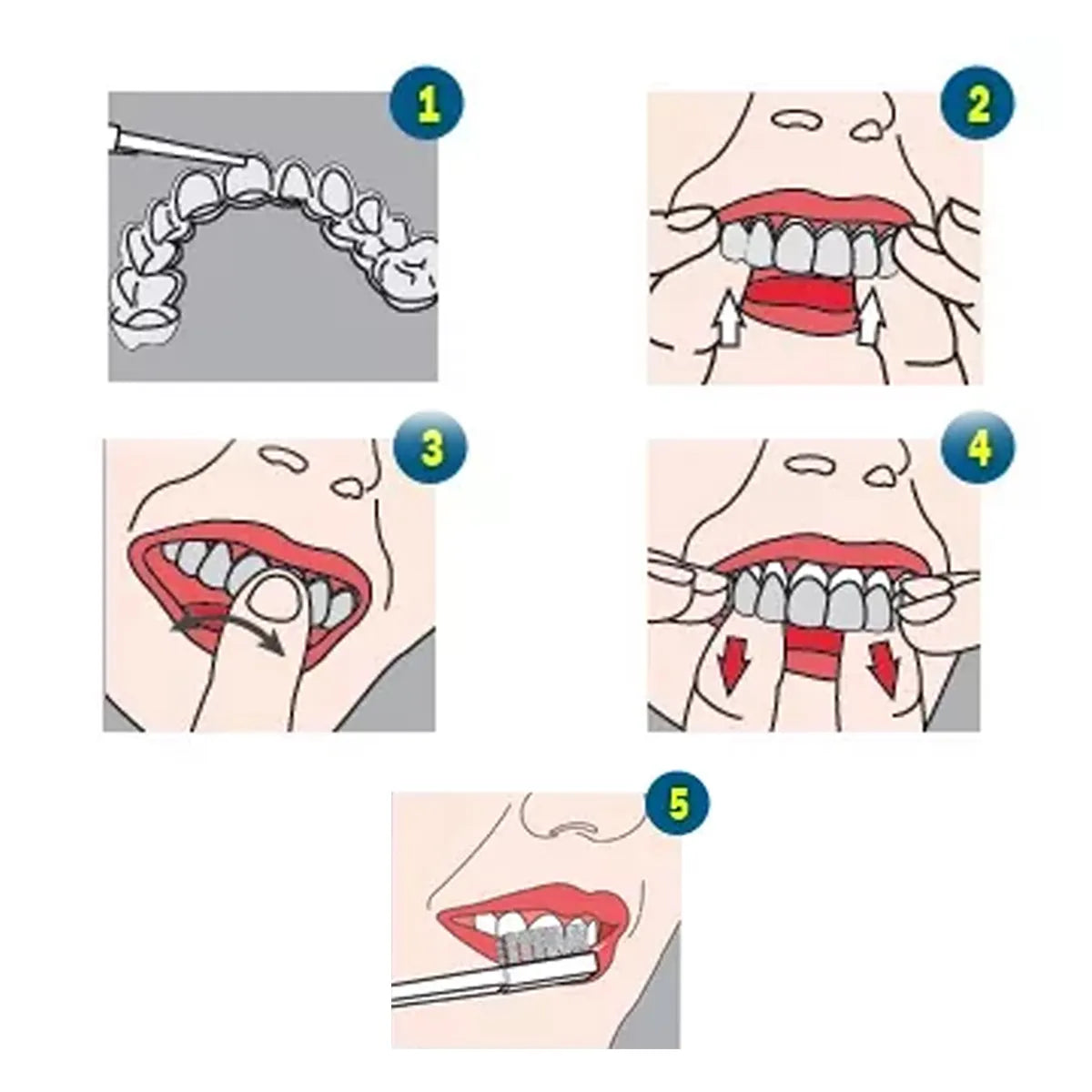 1

2

3

4

5