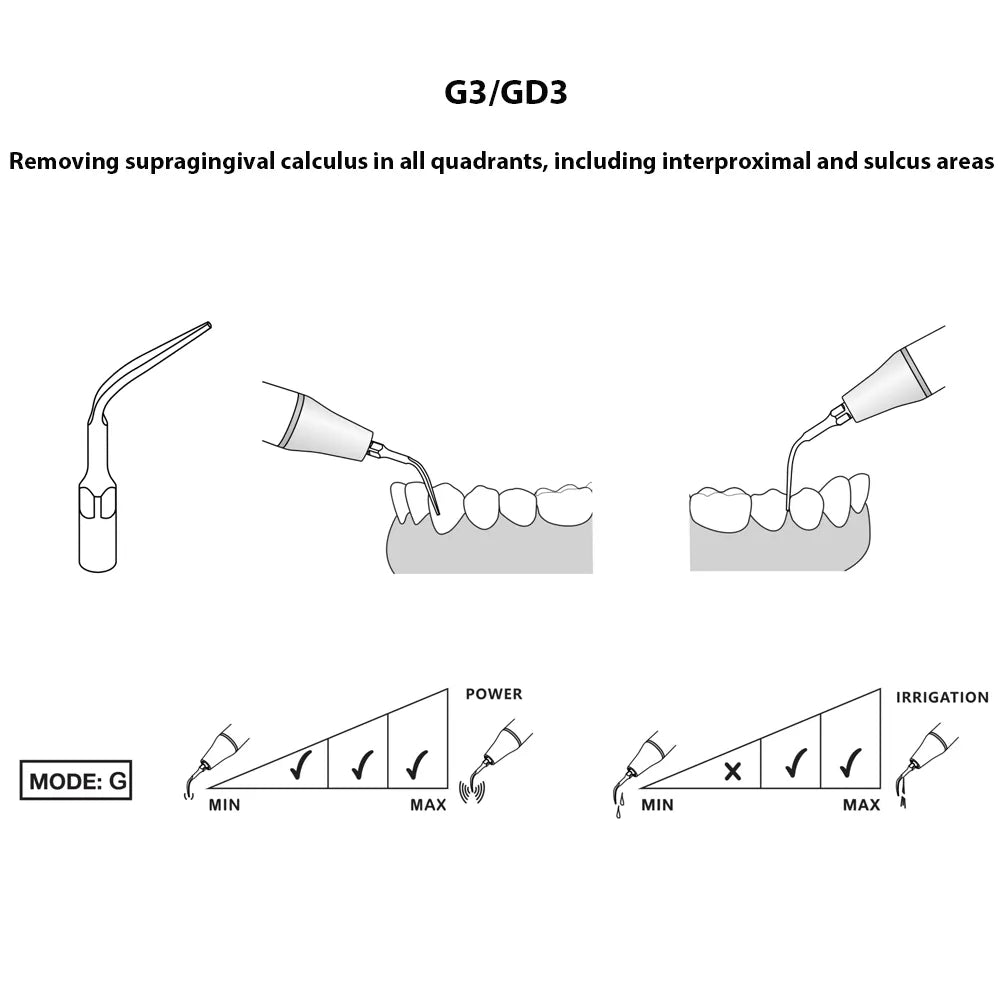 G3/GD3

Removing supragingival calculus in all quadrants, including interproximal and sulcus areas

MODE: G

POWER

✓ ✓ ✓

MIN MAX

IRRIGATION

✕ ✓ ✓

MIN MAX