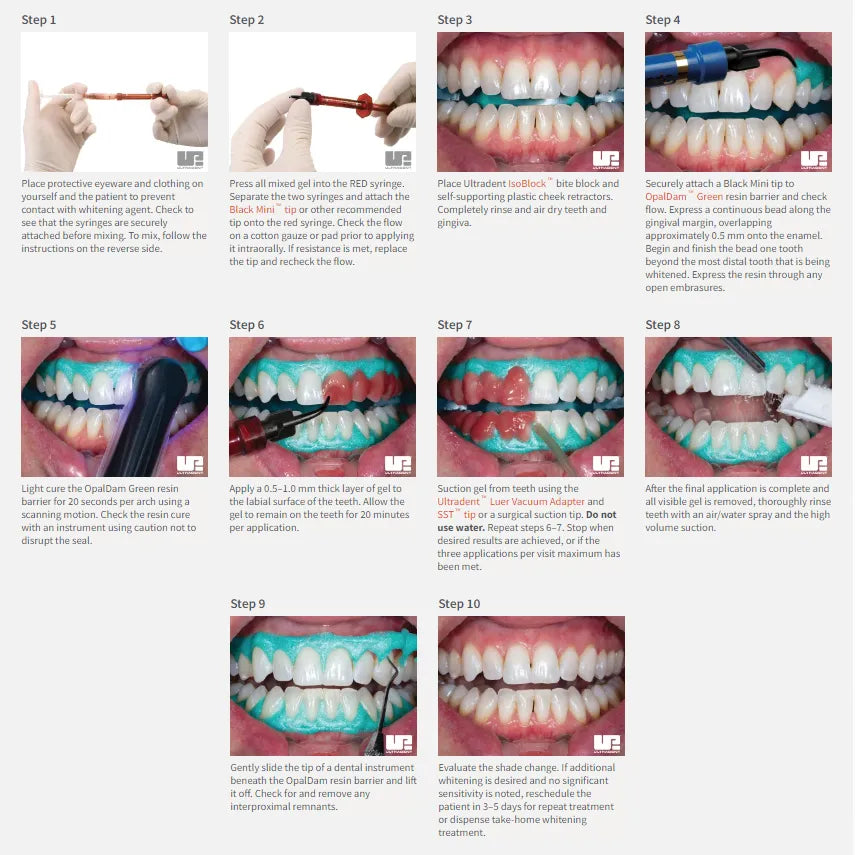 Step 1

Place protective eyeware and clothing on yourself and the patient to prevent contact with whitening agent. Check to see that the syringes are securely attached before mixing. To mix, follow the instructions on the reverse side.

Step 2

Press all mixed gel into the RED syringe. Separate the two syringes and attach the Black Mini™ tip or other recommended tip onto the red syringe. Check the flow on a cotton gauze or pad prior to applying it intraorally. If resistance is met, replace the tip and recheck the flow.

Step 3

Place Ultradent IsoBlock™ bite block and self-supporting plastic cheek retractors. Completely rinse and air dry teeth and gingiva.

Step 4

Securely attach a Black Mini tip to OpalDam™ Green resin barrier and check flow. Express a continuous bead along the gingival margin, overlapping approximately 0.5 mm onto the enamel. Begin and finish the bead one tooth beyond the most distal tooth that is being whitened. Express the resin through any open embrasures.

Step 5

Light cure the OpalDam Green resin barrier for 20 seconds per arch using a scanning motion. Check the resin cure with an instrument using caution not to disrupt the seal.

Step 6

Apply a 0.5–1.0 mm thick layer of gel to the labial surface of the teeth. Allow the gel to remain on the teeth for 20 minutes per application.

Step 7

Suction gel from teeth using the Ultradent™ Luer Vacuum Adapter and SST™ tip or a surgical suction tip. Do not use water. Repeat steps 6–7. Stop when desired results are achieved, or if the three applications per visit maximum has been met.

Step 8

After the final application is complete and all visible gel is removed, thoroughly rinse teeth with an air/water spray and the high volume suction.

Step 9

Gently slide the tip of a dental instrument beneath the OpalDam resin barrier and lift it off. Check for and remove any interproximal remnants.

Step 10

Evaluate the shade change. If additional whitening is desired and no significant sensitivity is noted, reschedule the patient in 3–5 days for repeat treatment or dispense take-home whitening treatment.