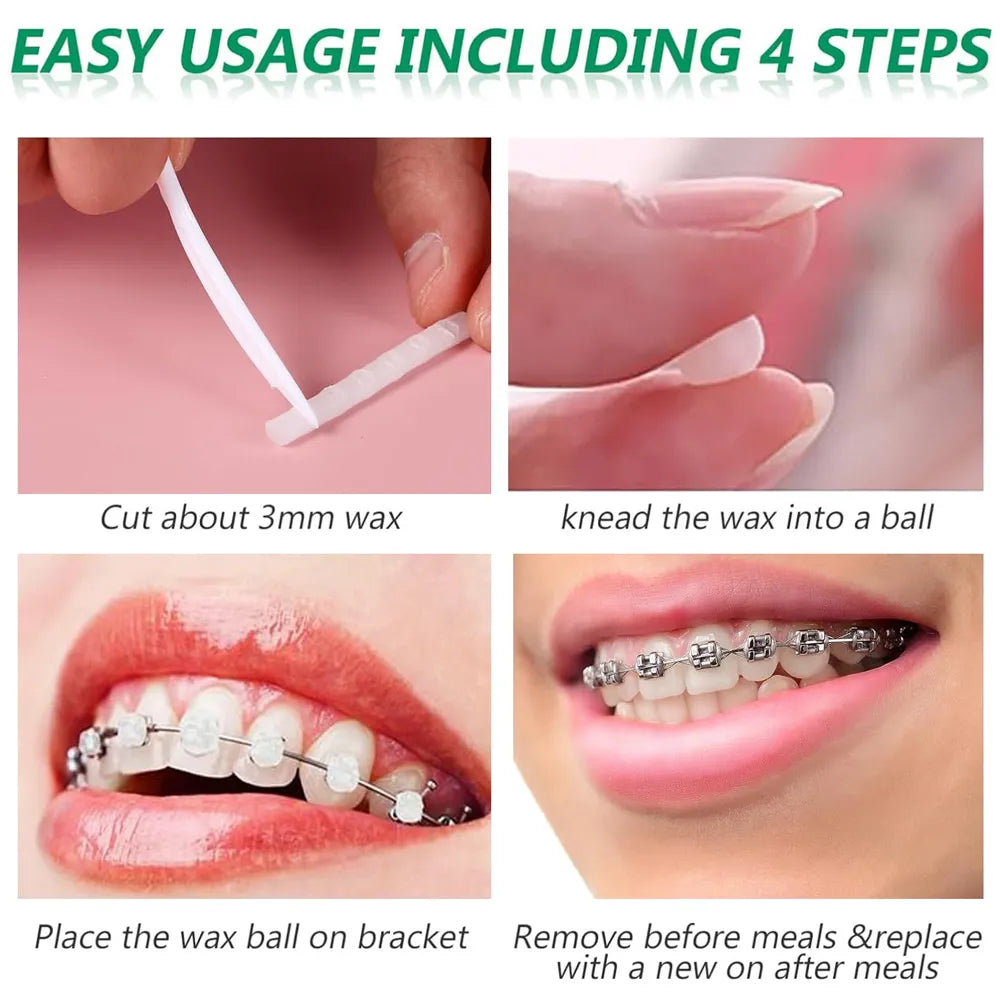 EASY USAGE INCLUDING 4 STEPS

Cut about 3mm wax

knead the wax into a ball

Place the wax ball on bracket

Remove before meals &replace with a new on after meals