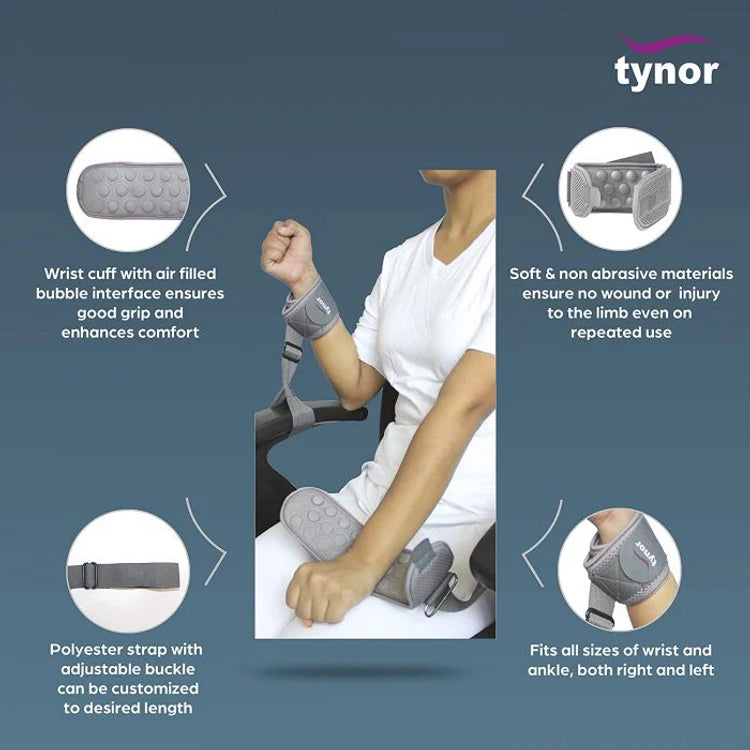 tynor

Wrist cuff with air filled bubble interface ensures good grip and enhances comfort

tynor

Soft & non abrasive materials ensure no wound or injury to the limb even on repeated use

Polyester strap with adjustable buckle can be customized to desired length

tynor

Fits all sizes of wrist and ankle, both right and left