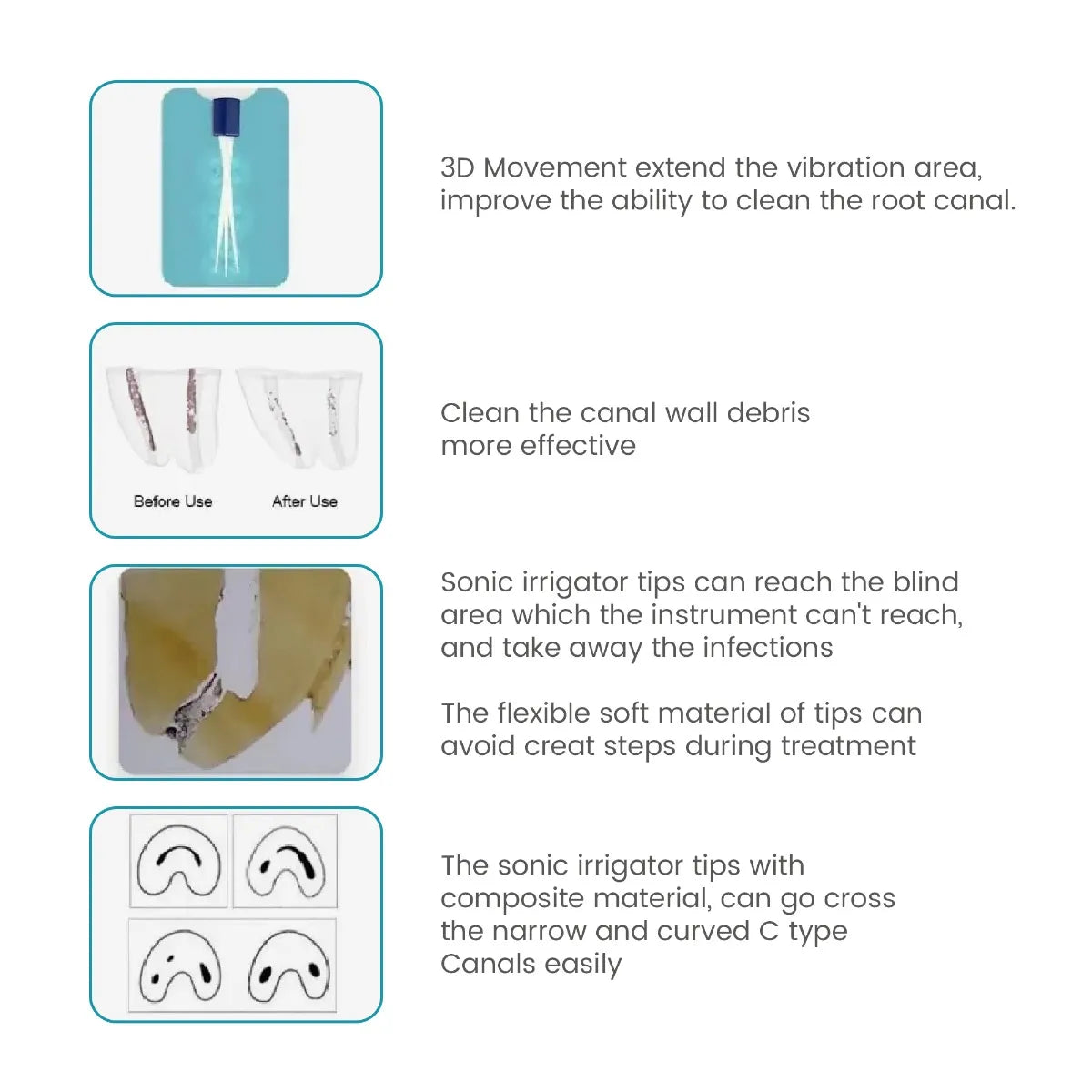 3D Movement extend the vibration area, improve the ability to clean the root canal.

Before Use

After Use

Clean the canal wall debris more effective

Sonic irrigator tips can reach the blind area which the instrument can't reach, and take away the infections

The flexible soft material of tips can avoid creat steps during treatment

The sonic irrigator tips with composite material, can go cross the narrow and curved C type Canals easily