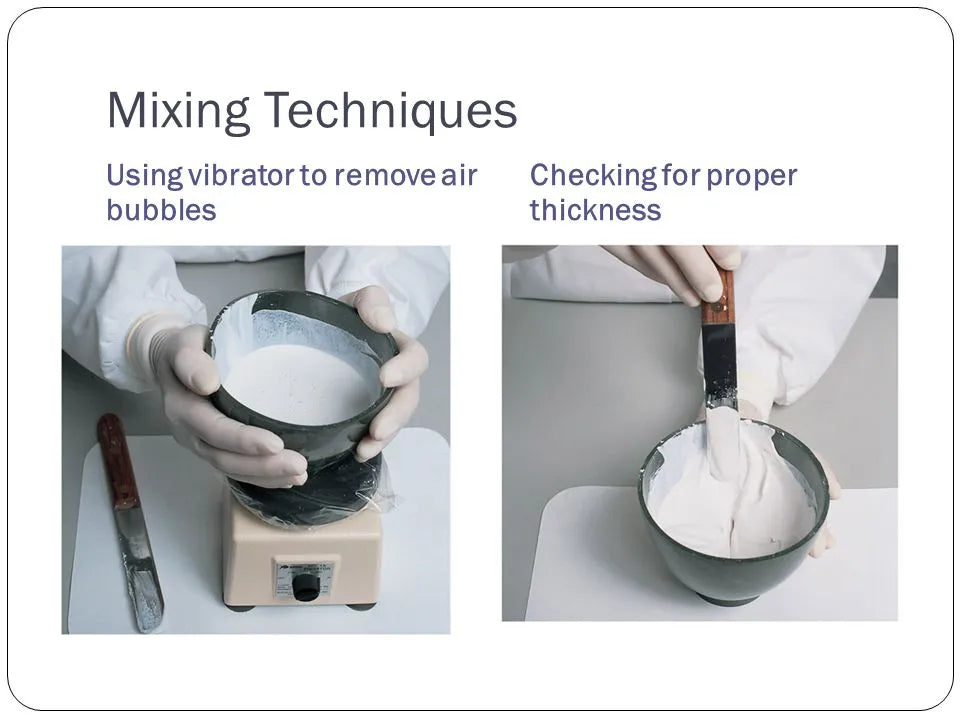 Mixing Techniques

Using vibrator to remove air bubbles

Checking for proper thickness