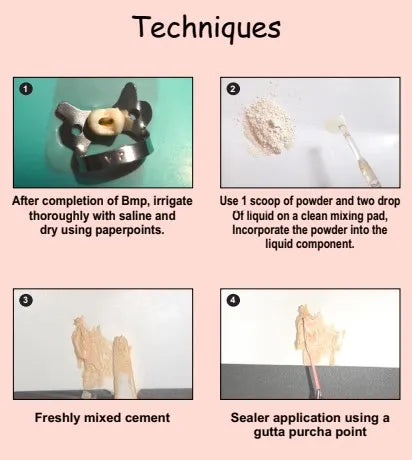 Techniques

1

After completion of Bmp, irrigate thoroughly with saline and dry using paperpoints.

2

Use 1 scoop of powder and two drop Of liquid on a clean mixing pad, Incorporate the powder into the liquid component.

3

Freshly mixed cement

4

Sealer application using a gutta purcha point