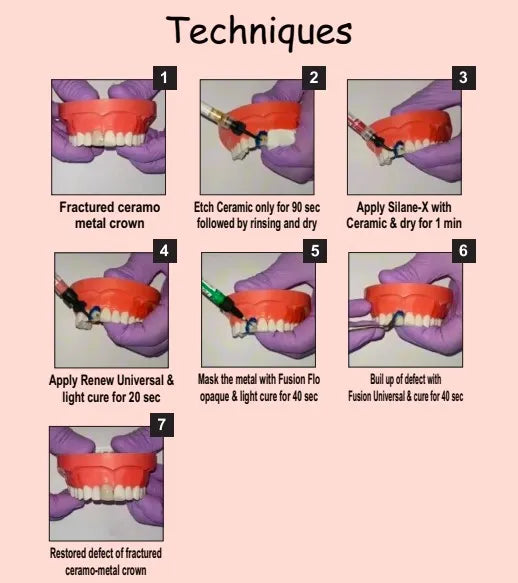 Techniques

1
Fractured ceramo metal crown

2
Etch Ceramic only for 90 sec followed by rinsing and dry

3
Apply Silane-X with Ceramic & dry for 1 min

4
Apply Renew Universal & light cure for 20 sec

5
Mask the metal with Fusion Flo opaque & light cure for 40 sec

6
Buil up of defect with Fusion Universal & cure for 40 sec

7
Restored defect of fractured ceramo-metal crown