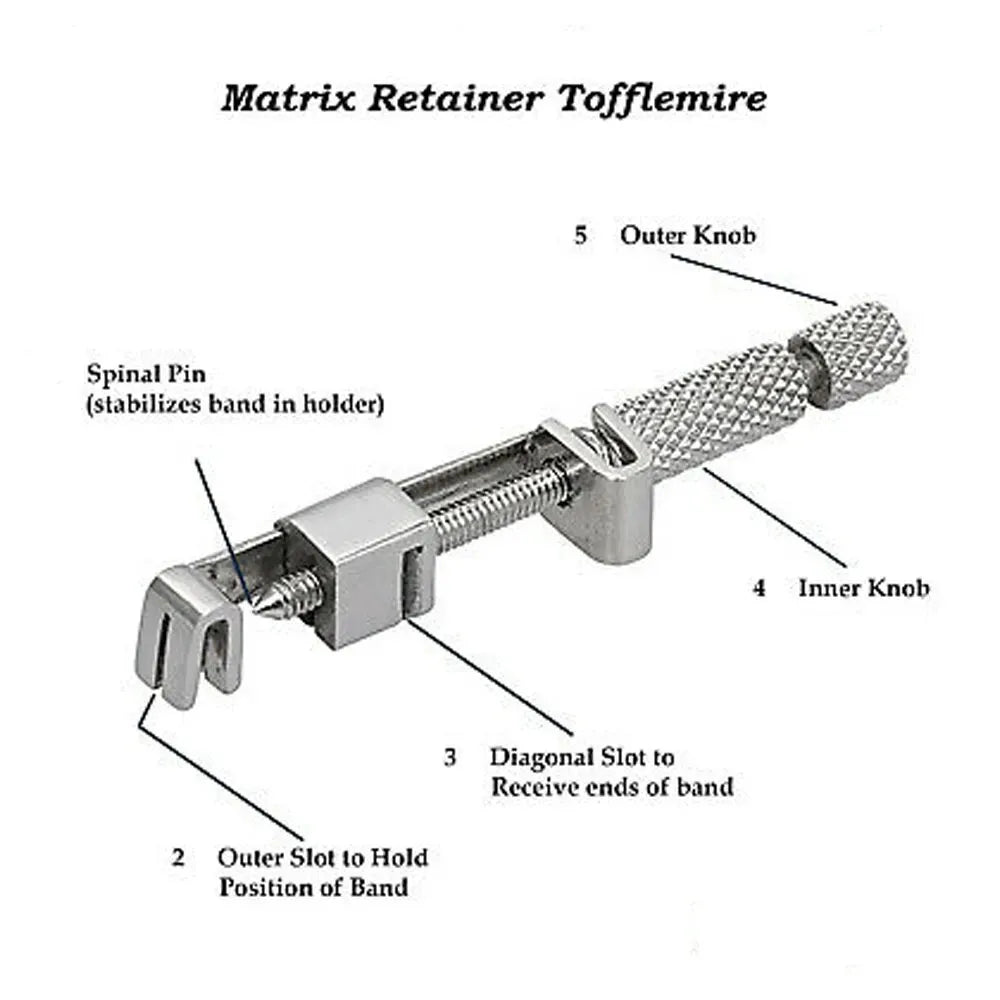 Matrix Retainer Tofflemire

5 Outer Knob

Spinal Pin
(stabilizes band in holder)

4 Inner Knob

3 Diagonal Slot to
Receive ends of band

2 Outer Slot to Hold
Position of Band