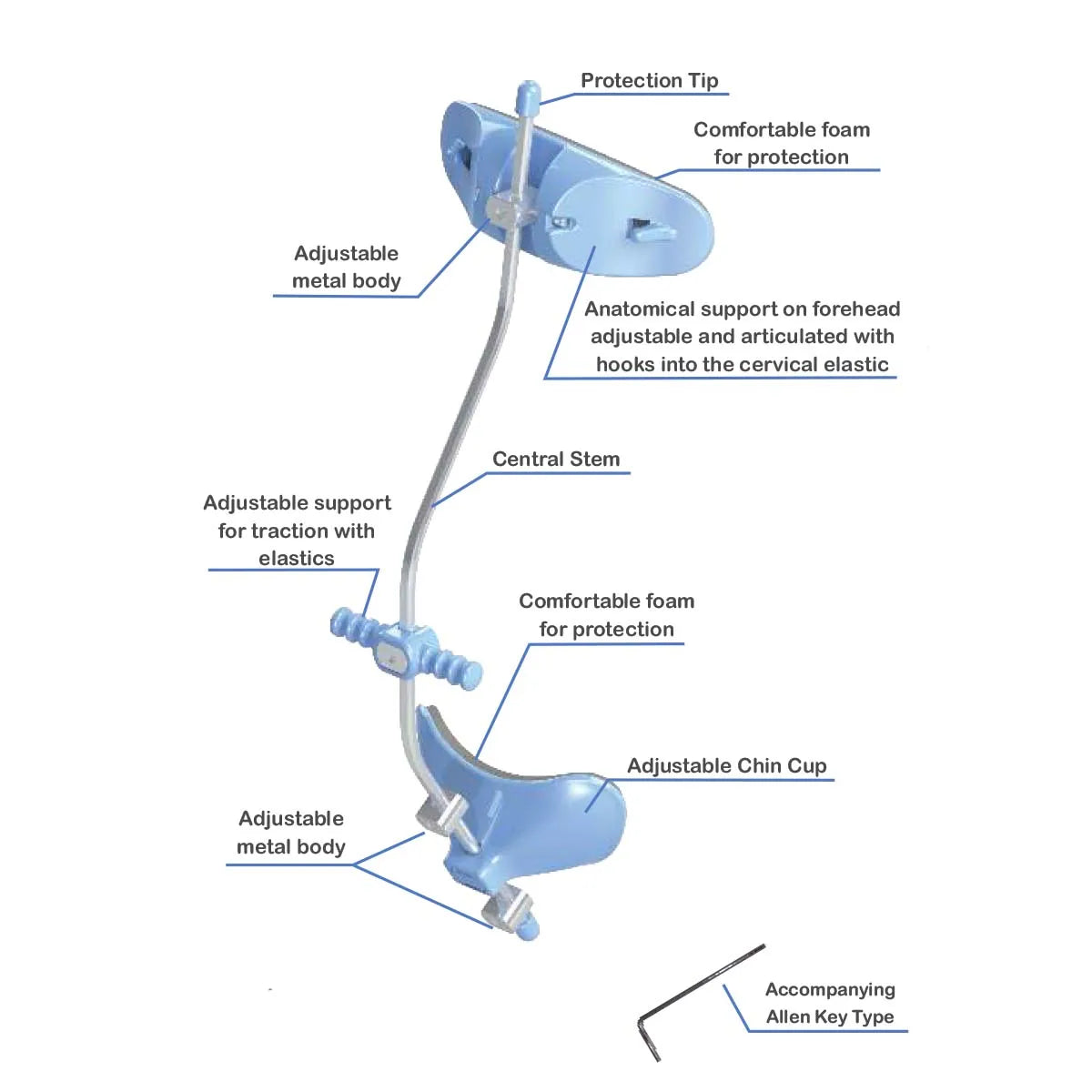 Protection Tip

Comfortable foam for protection

Adjustable metal body

Anatomical support on forehead adjustable and articulated with hooks into the cervical elastic

Central Stem

Adjustable support for traction with elastics

Comfortable foam for protection

Adjustable Chin Cup

Adjustable metal body

Accompanying Allen Key Type