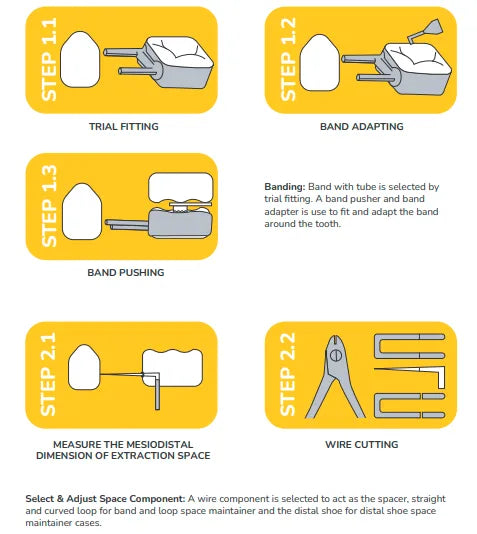 STEP 1.1

TRIAL FITTING

STEP 1.2

BAND ADAPTING

STEP 1.3

BAND PUSHING

**Banding:** Band with tube is selected by trial fitting. A band pusher and band adapter is use to fit and adapt the band around the tooth.

STEP 2.1

MEASURE THE MESIODISTAL DIMENSION OF EXTRACTION SPACE

STEP 2.2

WIRE CUTTING

**Select & Adjust Space Component:** A wire component is selected to act as the spacer, straight and curved loop for band and loop space maintainer and the distal shoe for distal shoe space maintainer cases.