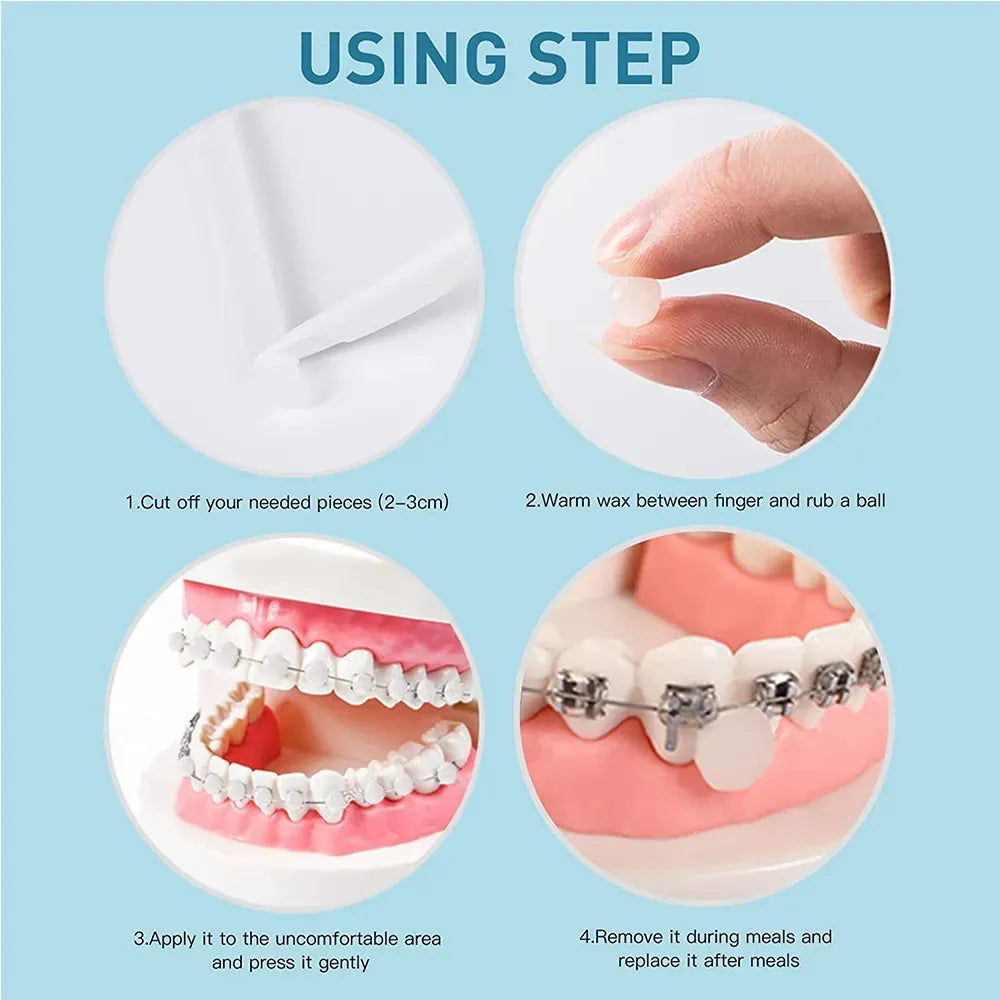 USING STEP

1.Cut off your needed pieces (2-3cm)

2.Warm wax between finger and rub a ball

3.Apply it to the uncomfortable area and press it gently

4.Remove it during meals and replace it after meals