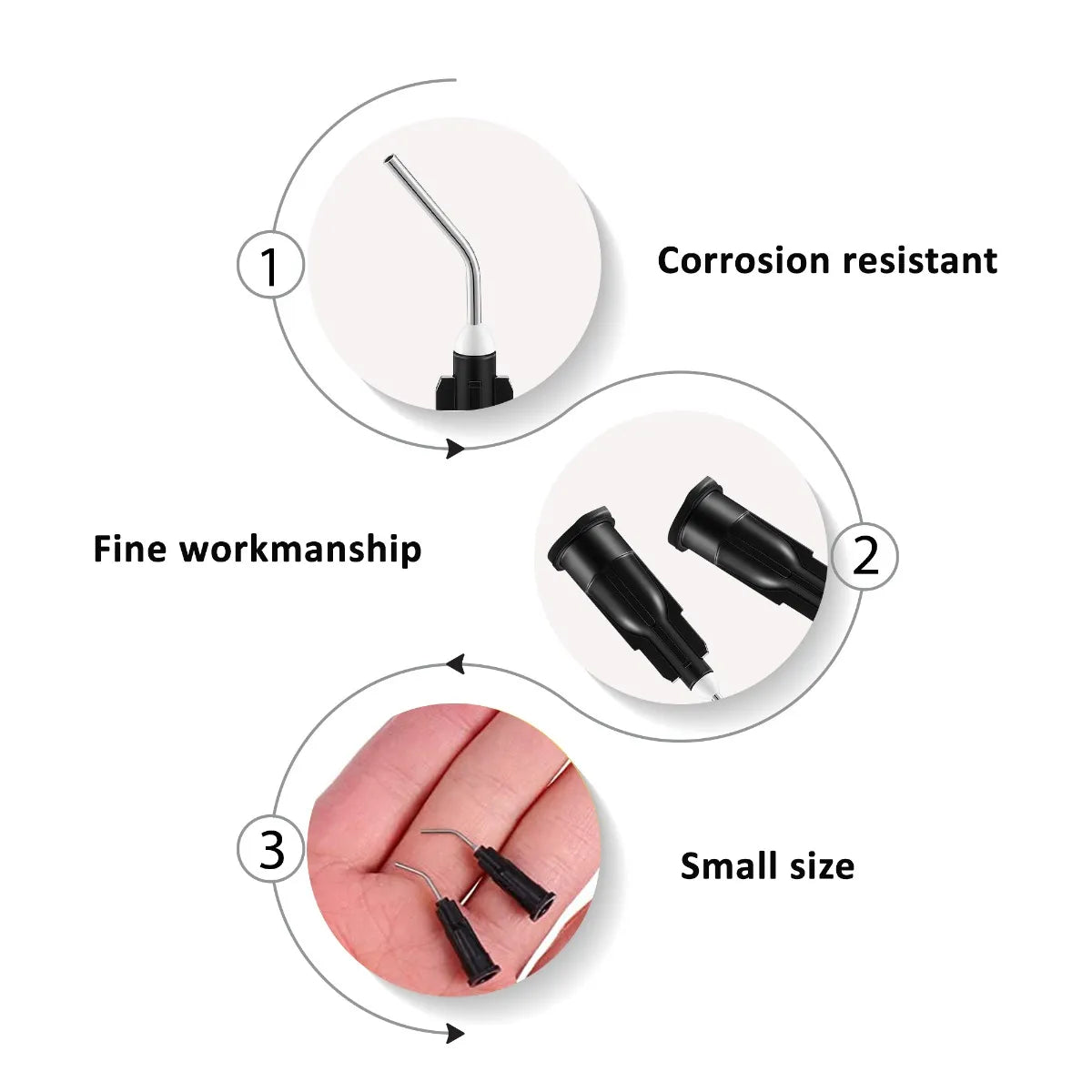 1

Corrosion resistant

Fine workmanship

2

3

Small size