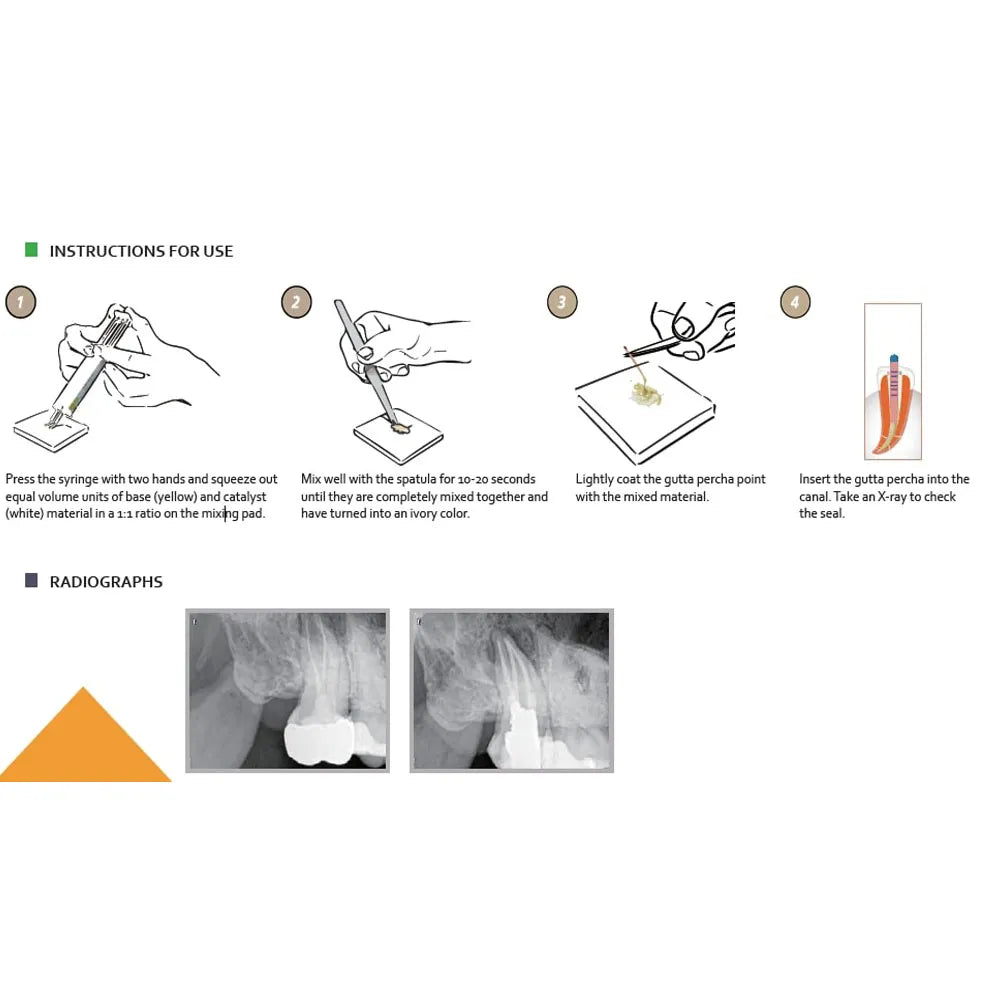 INSTRUCTIONS FOR USE

1

Press the syringe with two hands and squeeze out equal volume units of base (yellow) and catalyst (white) material in a 1:1 ratio on the mixing pad.

2

Mix well with the spatula for 10-20 seconds until they are completely mixed together and have turned into an ivory color.

3

Lightly coat the gutta percha point with the mixed material.

4

Insert the gutta percha into the canal. Take an X-ray to check the seal.

RADIOGRAPHS