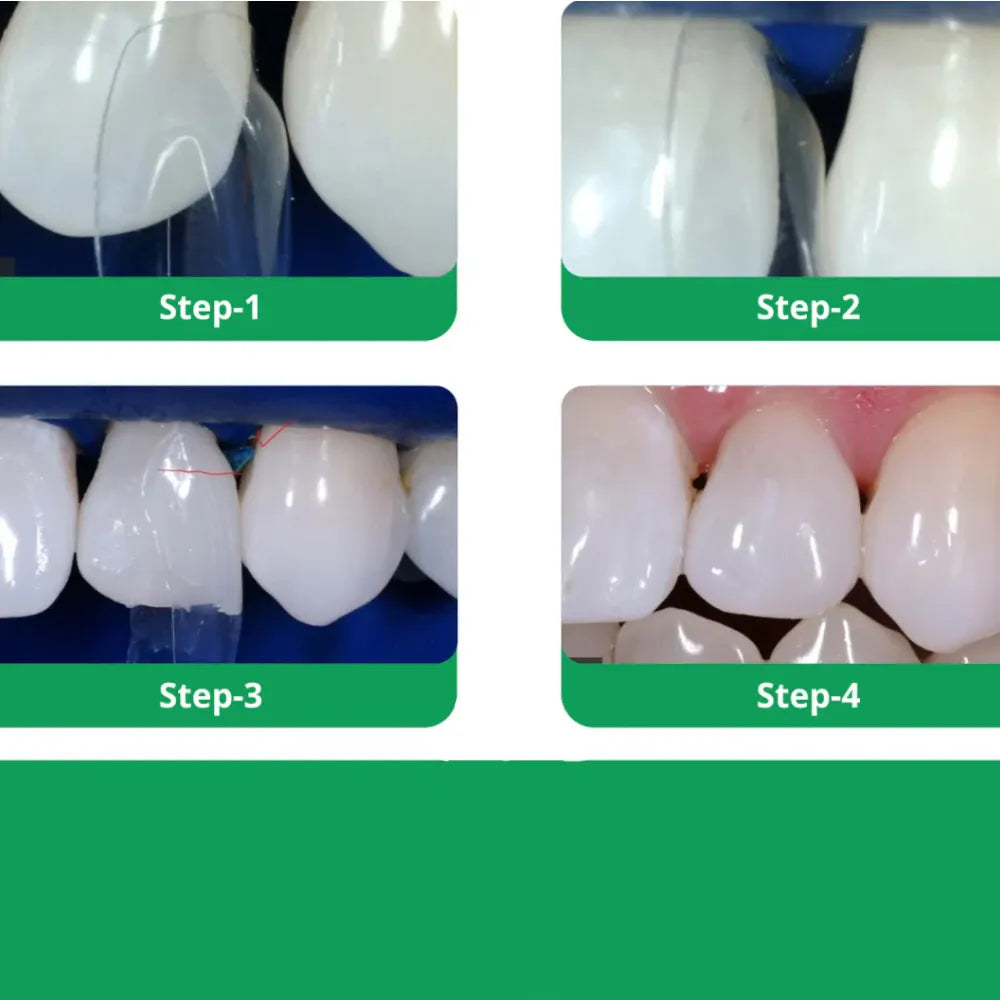 Step-1

Step-2

Step-3

Step-4