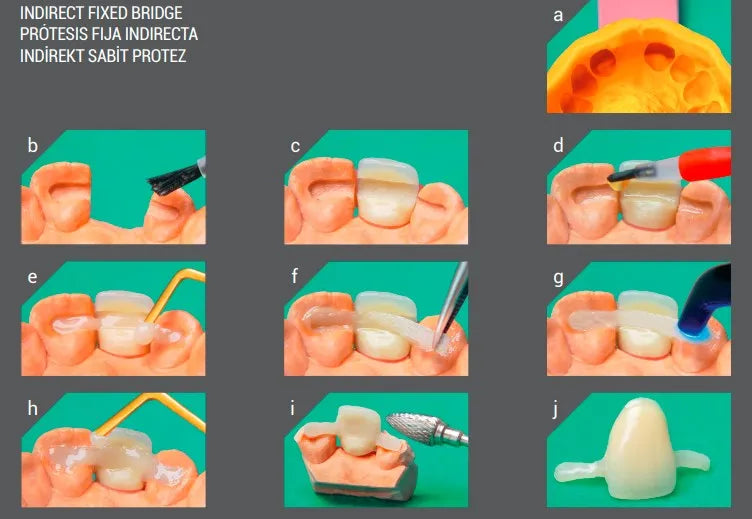 INDIRECT FIXED BRIDGE
PRÓTESIS FIJA INDIRECTA
INDİREKT SABİT PROTEZ

a

b

c

d

e

f

g

h

i

j