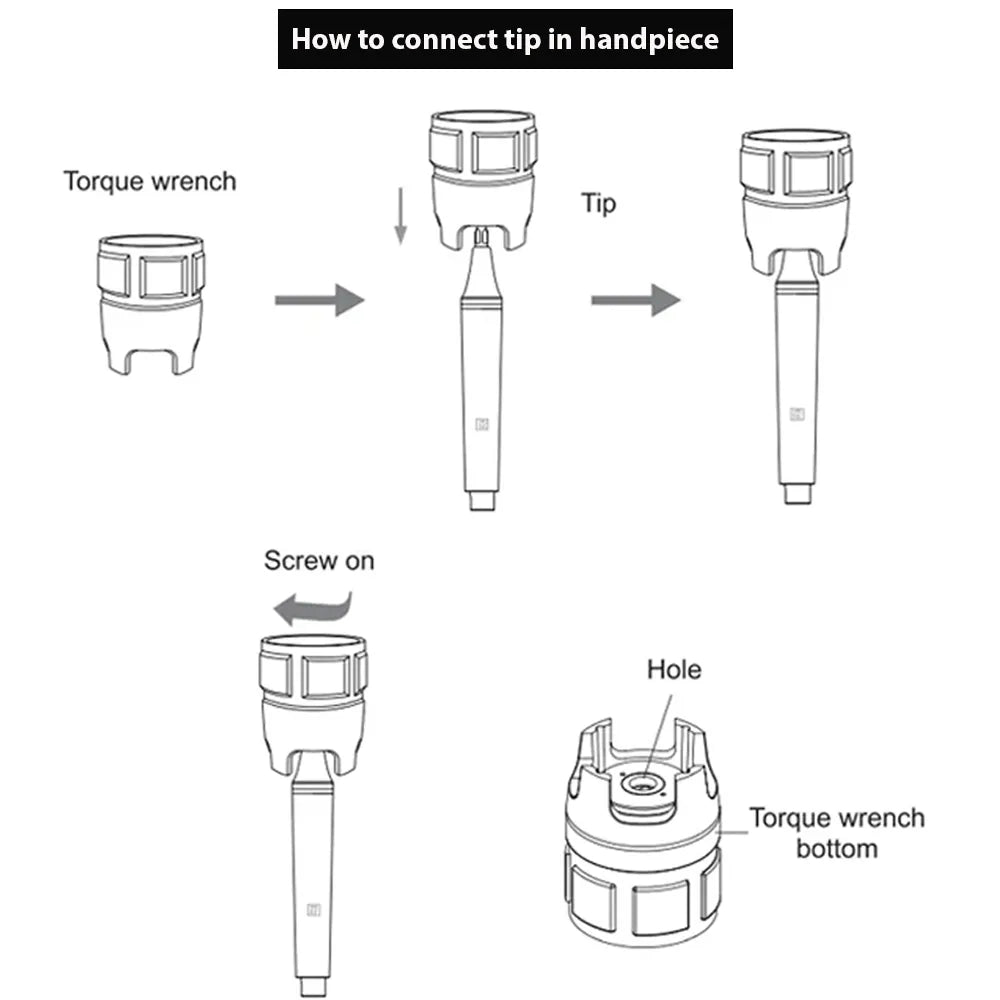 How to connect tip in handpiece

Torque wrench

Tip

Screw on

Hole

Torque wrench bottom