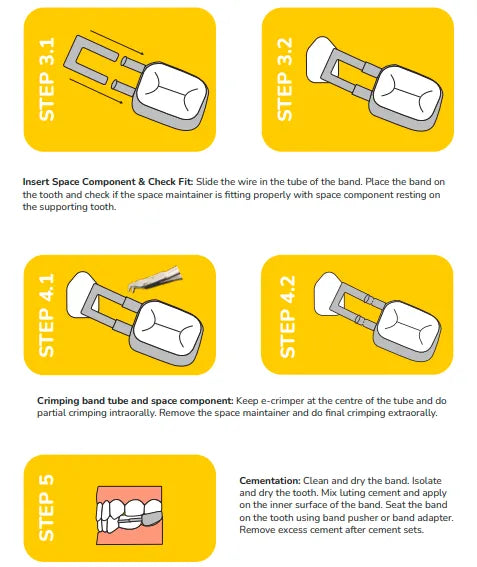 STEP 3.1

STEP 3.2

Insert Space Component & Check Fit: Slide the wire in the tube of the band. Place the band on the tooth and check if the space maintainer is fitting properly with space component resting on the supporting tooth.

STEP 4.1

STEP 4.2

Crimping band tube and space component: Keep e-crimper at the centre of the tube and do partial crimping intraorally. Remove the space maintainer and do final crimping extraorally.

STEP 5

Cementation: Clean and dry the band. Isolate and dry the tooth. Mix luting cement and apply on the inner surface of the band. Seat the band on the tooth using band pusher or band adapter. Remove excess cement after cement sets.