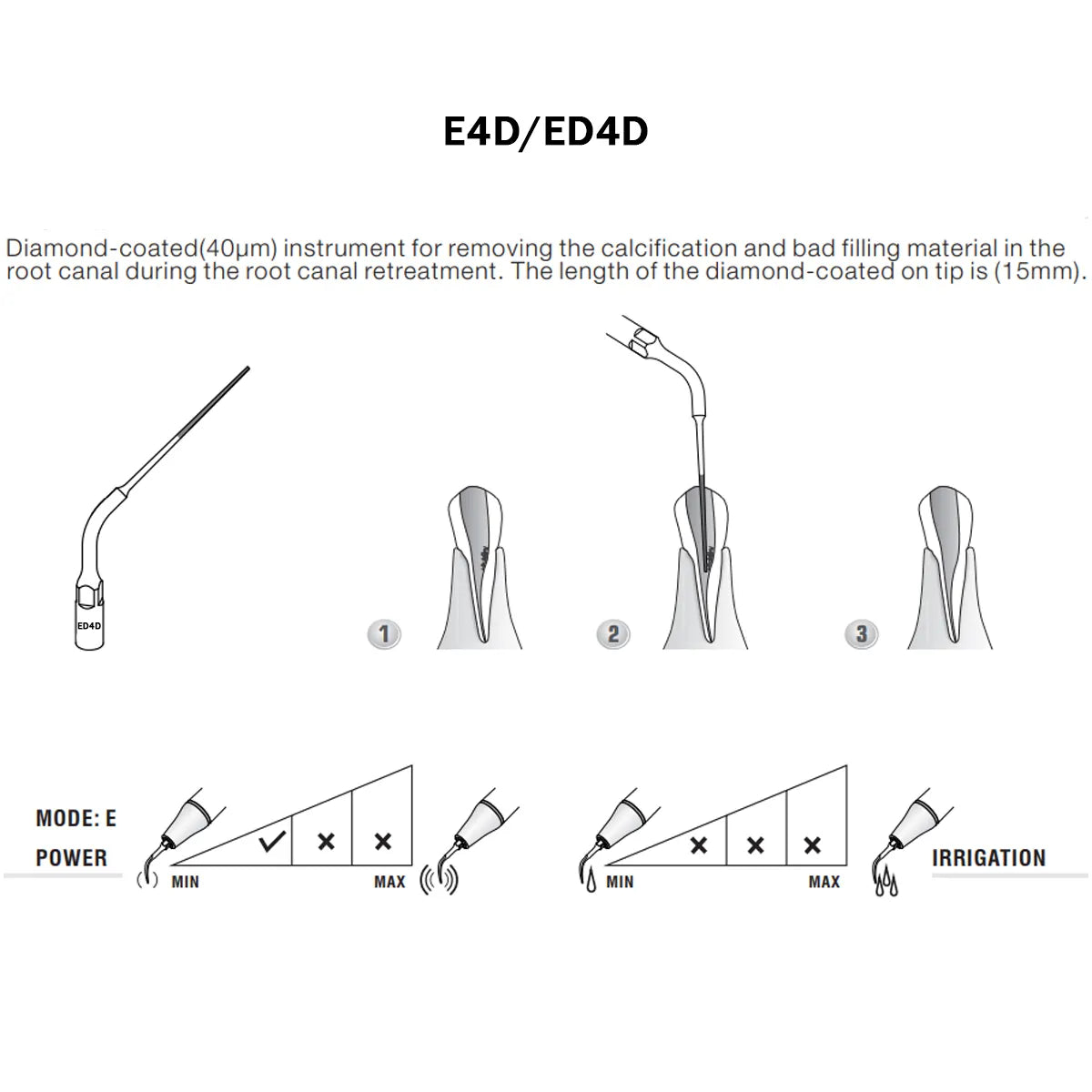 E4D/ED4D

Diamond-coated(40μm) instrument for removing the calcification and bad filling material in the root canal during the root canal retreatment. The length of the diamond-coated on tip is (15mm).

ED4D

1

2

3

MODE: E

POWER

MIN

✓ × ×

MAX

MIN

× × ×

MAX

IRRIGATION