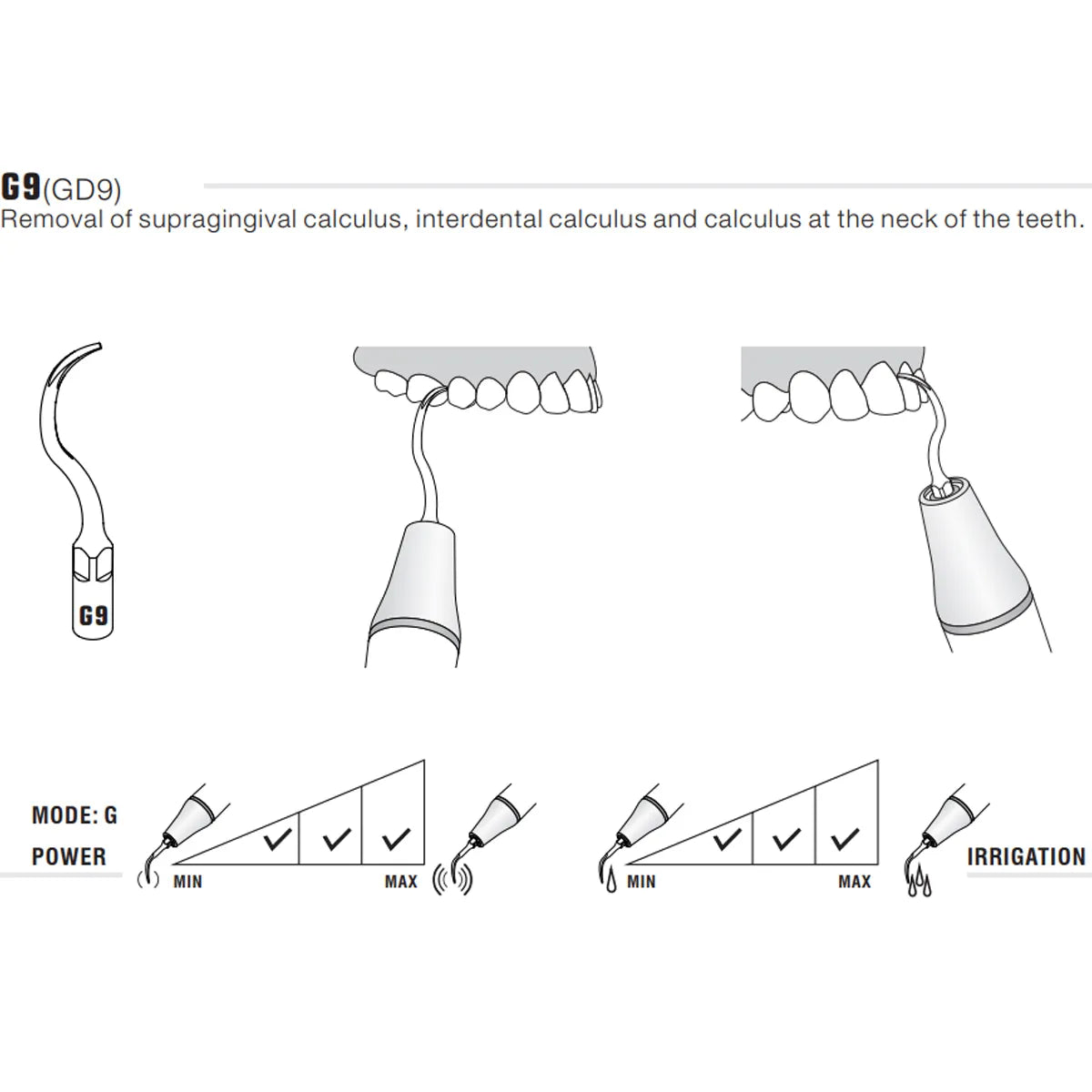 G9(GD9)
Removal of supragingival calculus, interdental calculus and calculus at the neck of the teeth.

G9

MODE: G
POWER

MIN MAX

MIN MAX

IRRIGATION