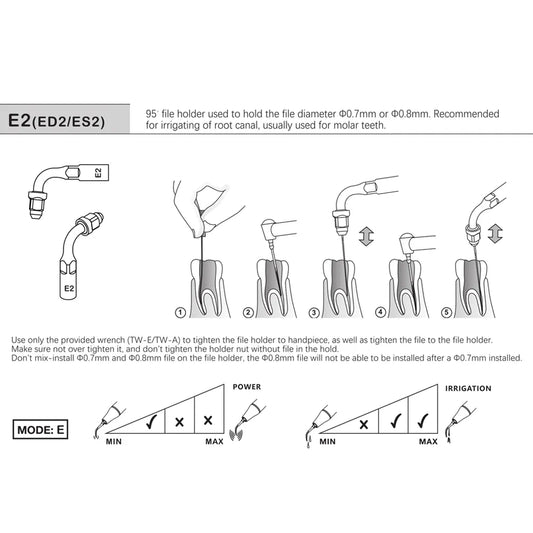 E2(ED2/ES2)

95° file holder used to hold the file diameter Φ0.7mm or Φ0.8mm. Recommended for irrigating of root canal, usually used for molar teeth.

E2

E2

①

②

③

④

⑤

Use only the provided wrench (TW-E/TW-A) to tighten the file holder to handpiece, as well as tighten the file to the file holder.
Make sure not over tighten it, and don't tighten the holder nut without file in the hold.
Don't mix-install Φ0.7mm and Φ0.8mm file on the file holder, the Φ0.8mm file will not be able to be installed after a Φ0.7mm installed.

MODE: E

POWER

✓ × ×

MIN MAX

IRRIGATION

× ✓ ✓

MIN MAX