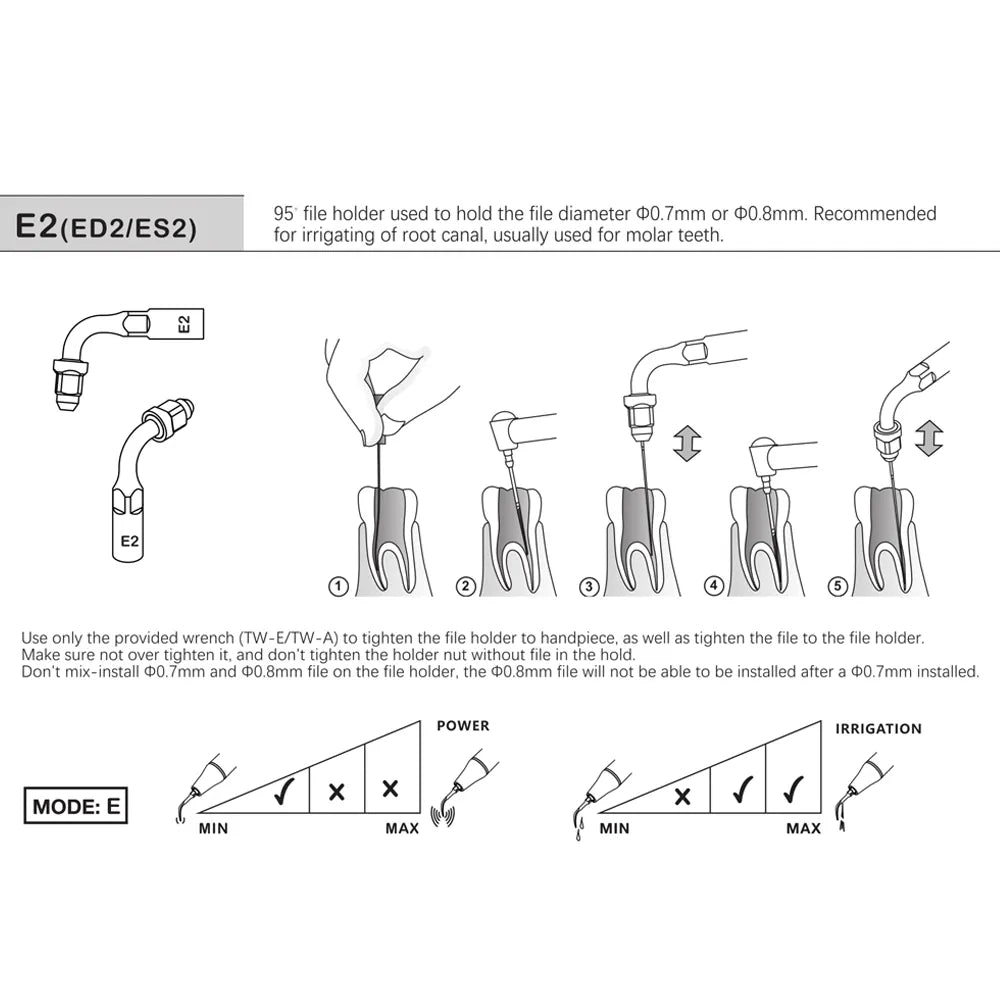 E2(ED2/ES2)

95° file holder used to hold the file diameter Φ0.7mm or Φ0.8mm. Recommended for irrigating of root canal, usually used for molar teeth.

E2

E2

①

②

③

④

⑤

Use only the provided wrench (TW-E/TW-A) to tighten the file holder to handpiece, as well as tighten the file to the file holder.
Make sure not over tighten it, and don't tighten the holder nut without file in the hold.
Don't mix-install Φ0.7mm and Φ0.8mm file on the file holder, the Φ0.8mm file will not be able to be installed after a Φ0.7mm installed.

MODE: E

POWER

✓ × ×

MIN MAX

IRRIGATION

× ✓ ✓

MIN MAX