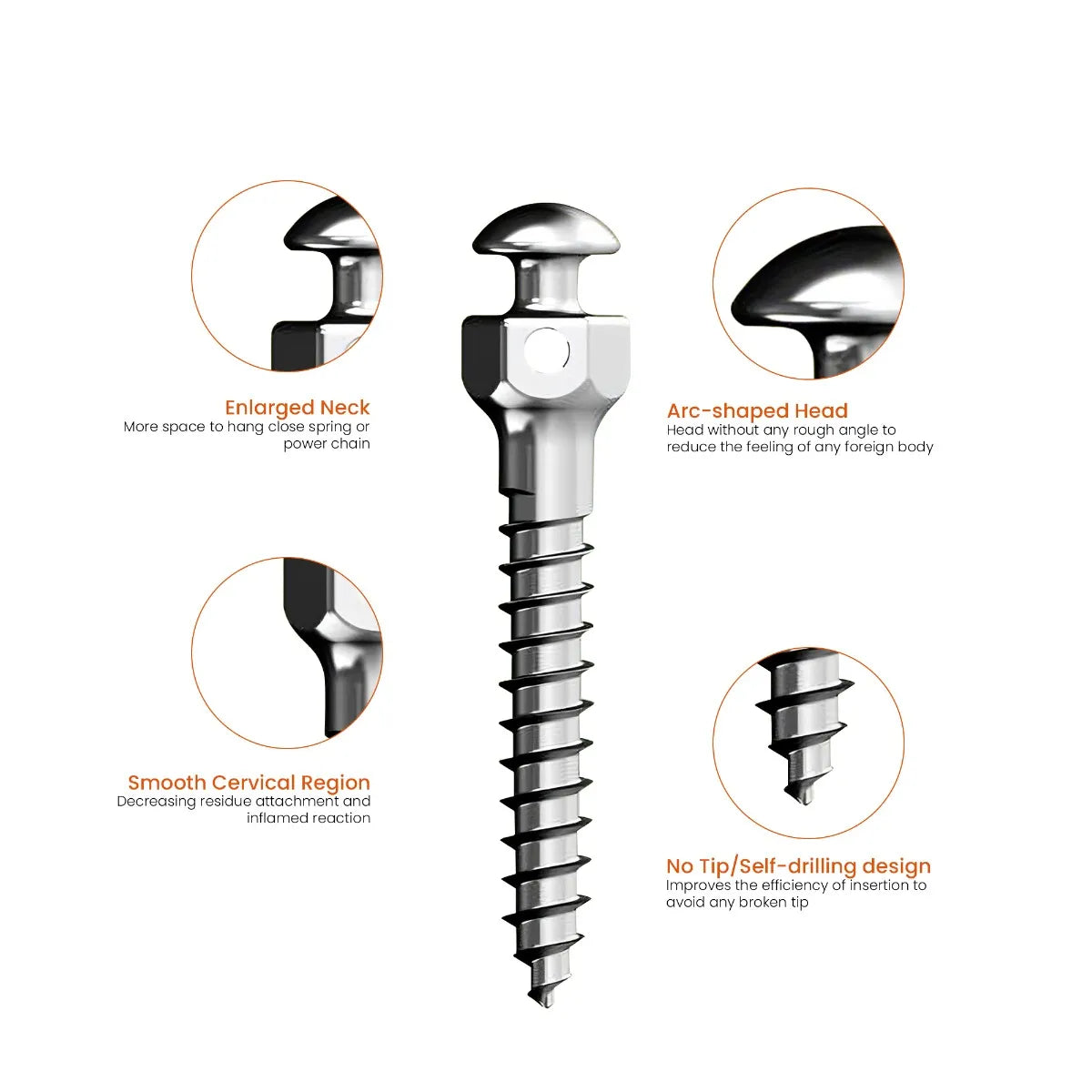 Enlarged Neck
More space to hang close spring or power chain

Smooth Cervical Region
Decreasing residue attachment and inflamed reaction

Arc-shaped Head
Head without any rough angle to reduce the feeling of any foreign body

No Tip/Self-drilling design
Improves the efficiency of insertion to avoid any broken tip