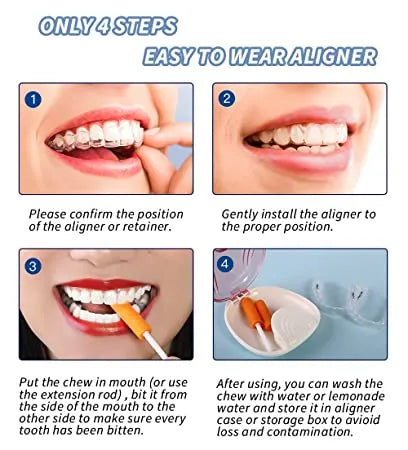 ONLY 4 STEPS

EASY TO WEAR ALIGNER

1

Please confirm the position of the aligner or retainer.

2

Gently install the aligner to the proper position.

3

Put the chew in mouth (or use the extension rod) , bit it from the side of the mouth to the other side to make sure every tooth has been bitten.

4

After using, you can wash the chew with water or lemonade water and store it in aligner case or storage box to avioid loss and contamination.